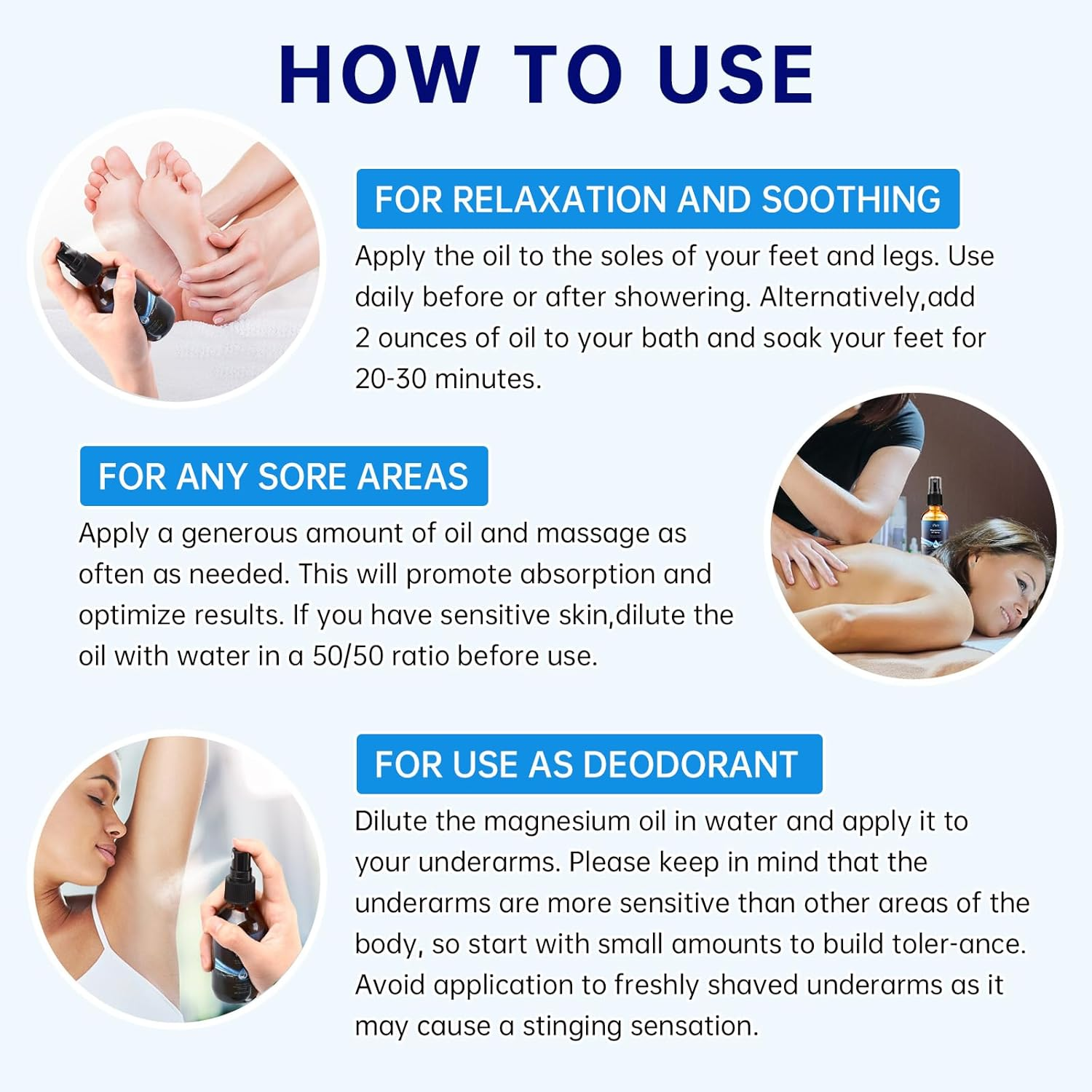 HOW TO USE

FOR RELAXATION AND SOOTHING

Apply the oil to the soles of your feet and legs. Use daily before or after showering. Alternatively,add 2 ounces of oil to your bath and soak your feet for 20-30 minutes.

FOR ANY SORE AREAS

Apply a generous amount of oil and massage as often as needed. This will promote absorption and optimize results. If you have sensitive skin,dilute the oil with water in a 50/50 ratio before use.

FOR USE AS DEODORANT

Dilute the magnesium oil in water and apply it to your underarms. Please keep in mind that the underarms are more sensitive than other areas of the body, so start with small amounts to build toler-ance. Avoid application to freshly shaved underarms as it may cause a stinging sensation.