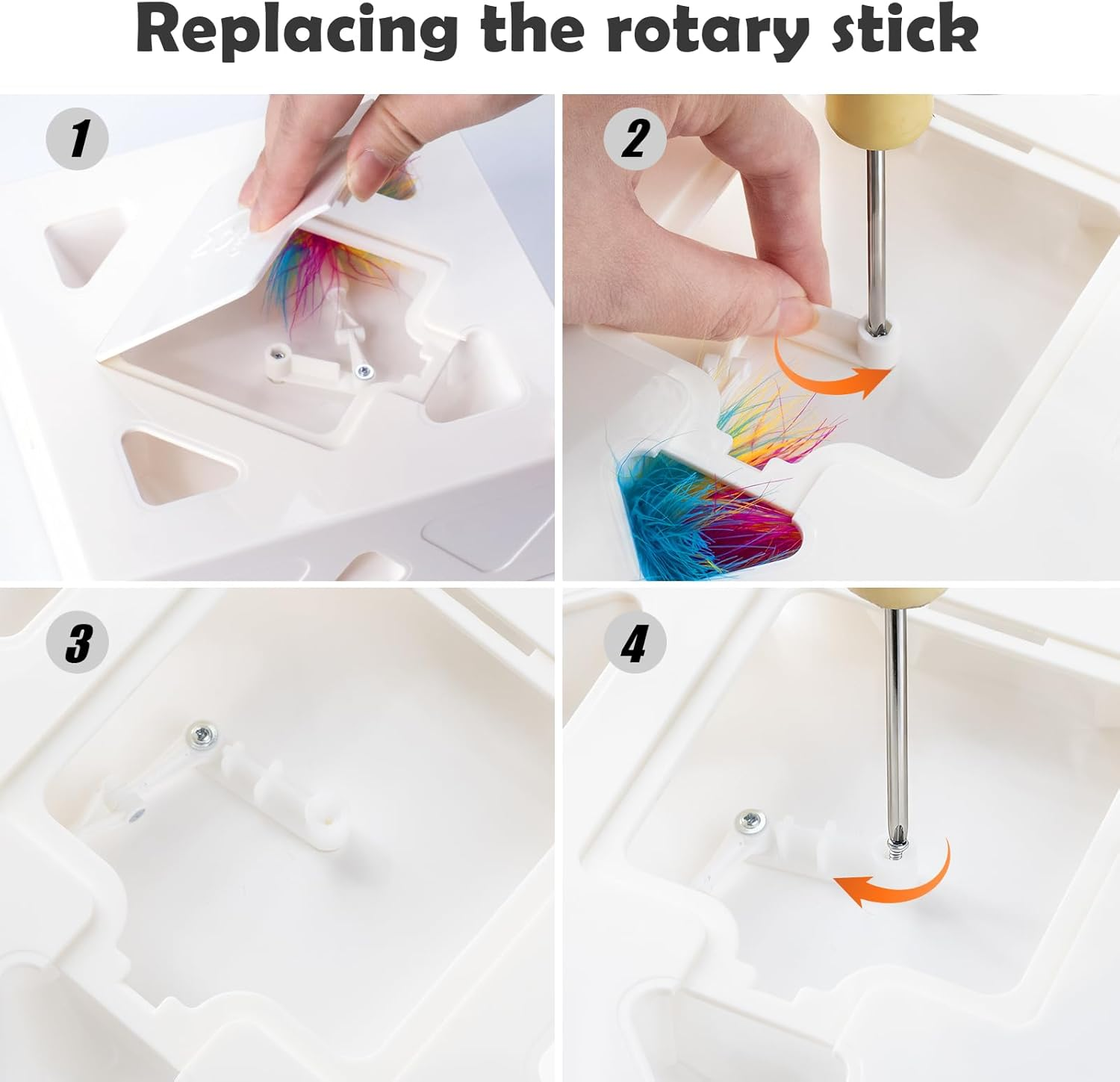 Replacing the rotary stick

1

2

3

4