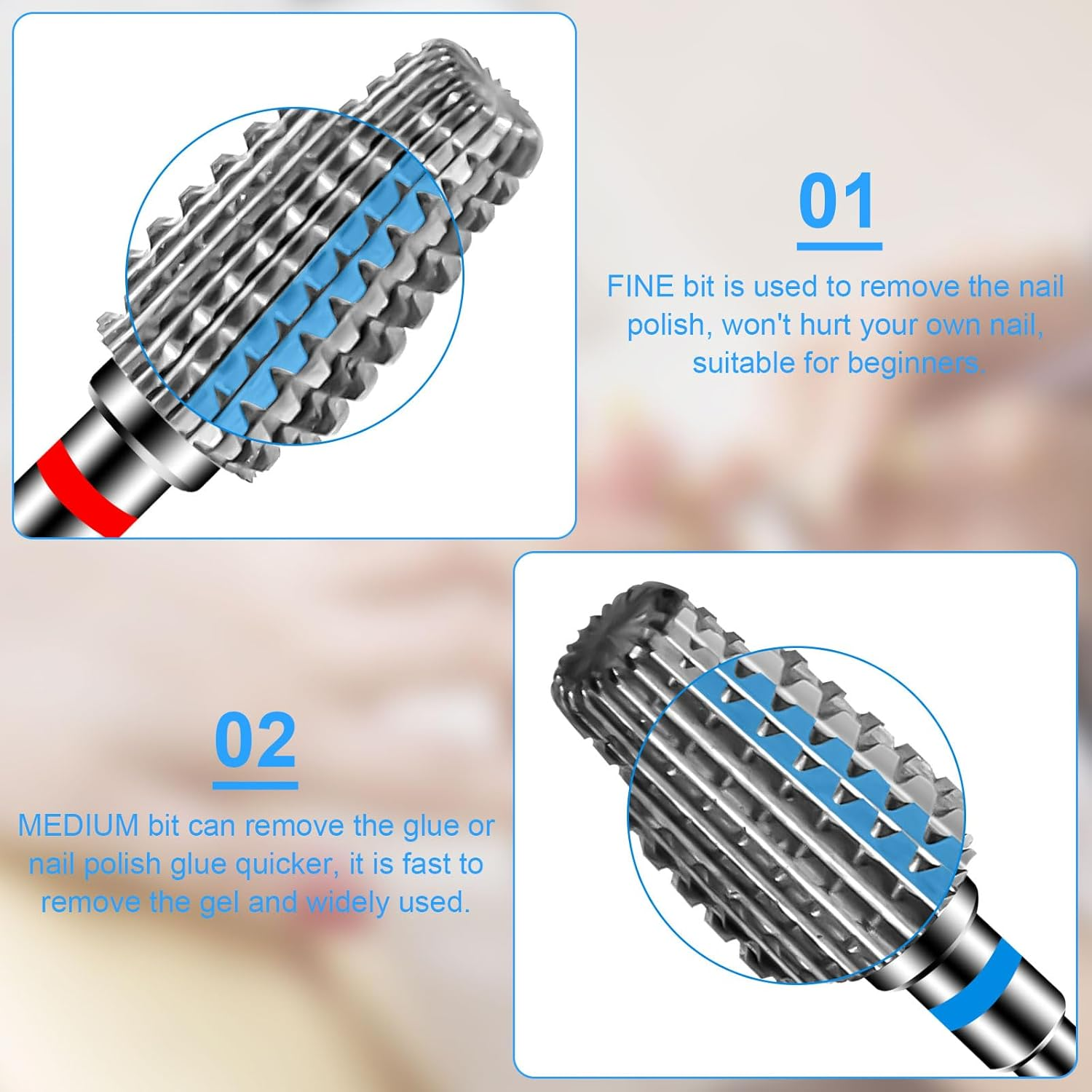 01

FINE bit is used to remove the nail polish, won't hurt your own nail, suitable for beginners.

02

MEDIUM bit can remove the glue or nail polish glue quicker, it is fast to remove the gel and widely used.