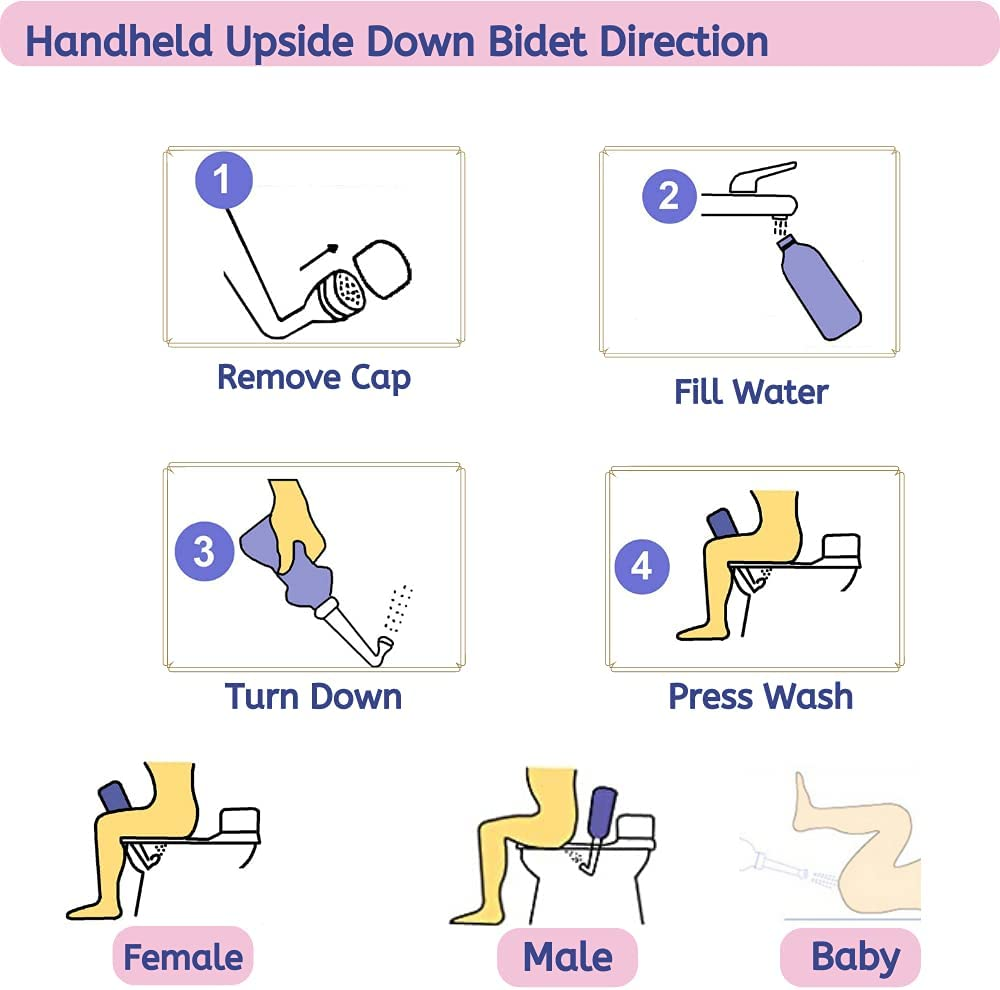 Handheld Upside Down Bidet Direction

1
Remove Cap

2
Fill Water

3
Turn Down

4
Press Wash

Female

Male

Baby