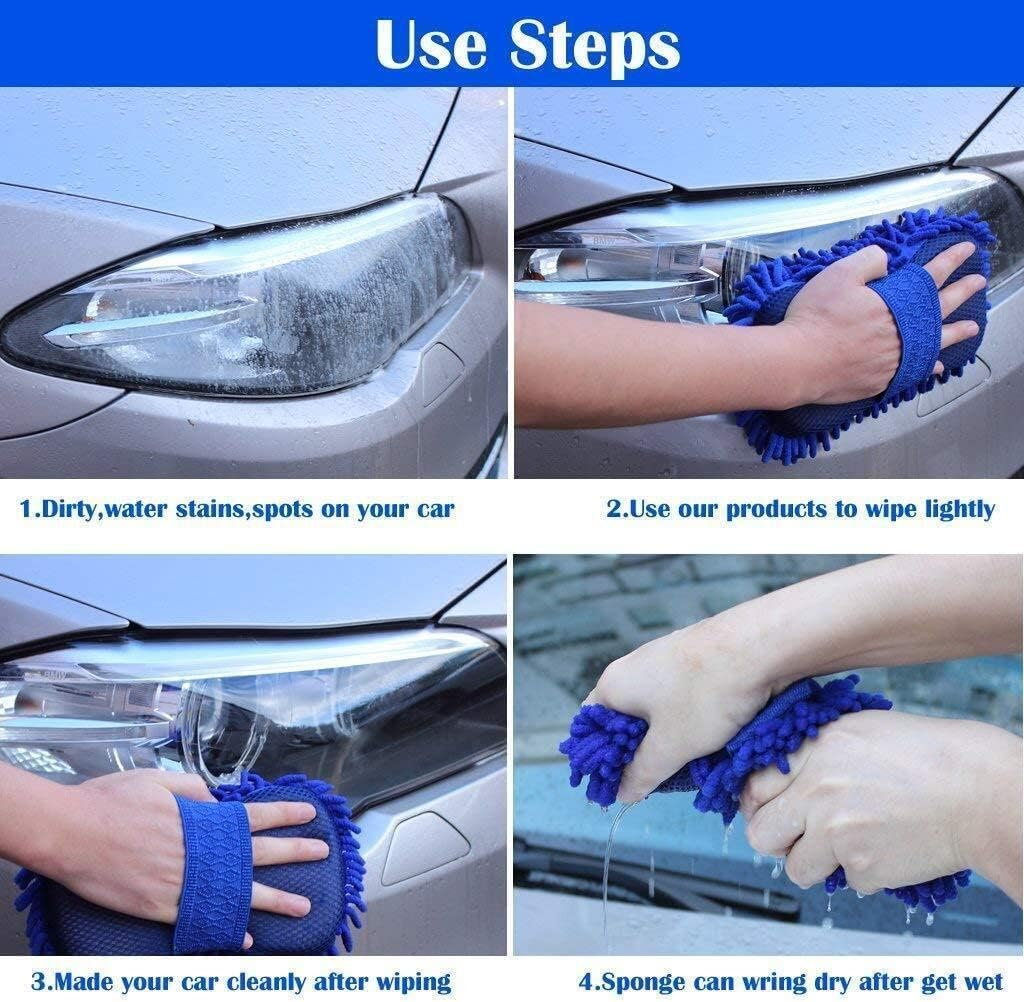 Use Steps

1.Dirty,water stains,spots on your car

2.Use our products to wipe lightly

3.Made your car cleanly after wiping

4.Sponge can wring dry after get wet