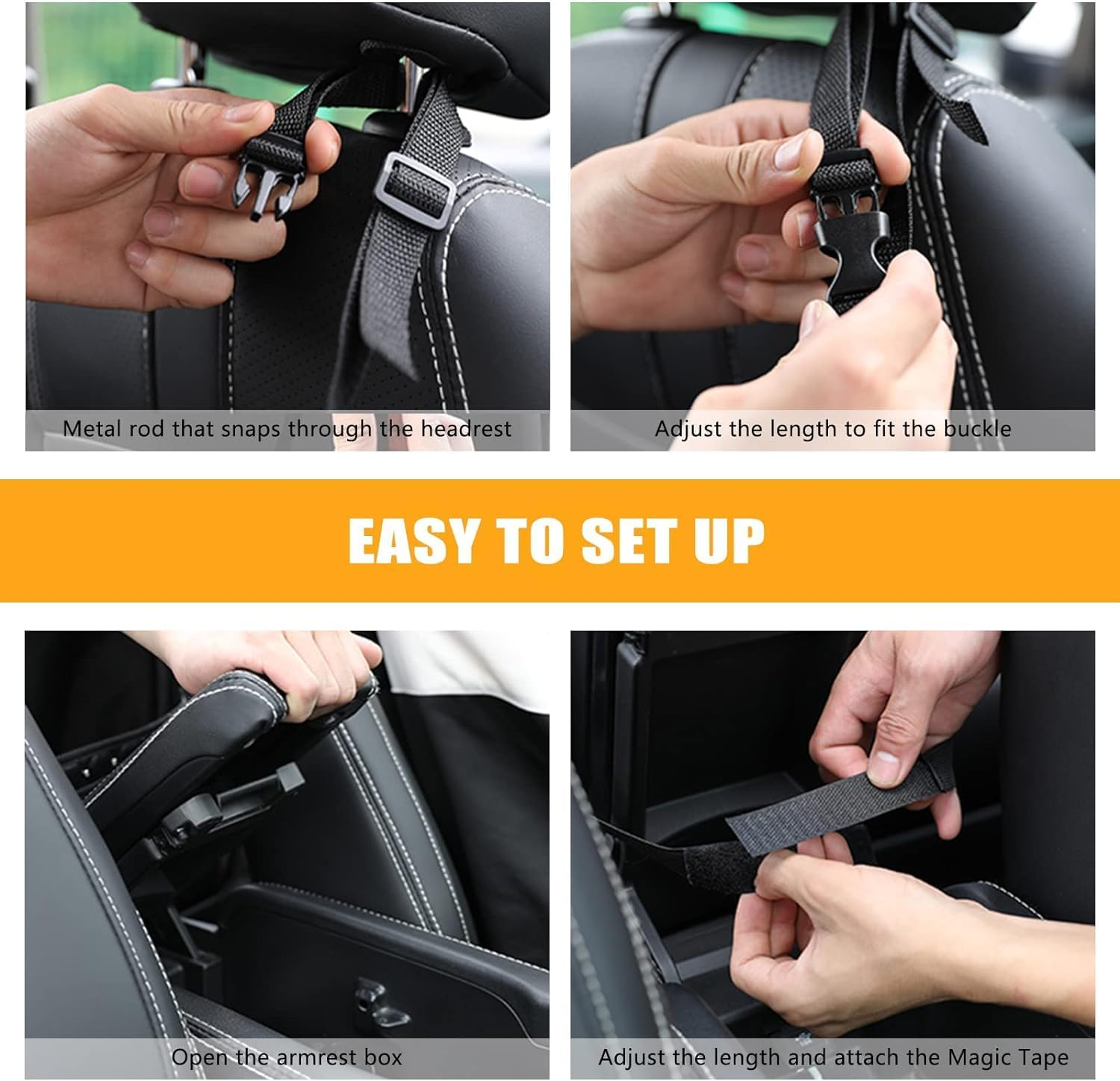 Metal rod that snaps through the headrest

Adjust the length to fit the buckle

EASY TO SET UP

Open the armrest box

Adjust the length and attach the Magic Tape