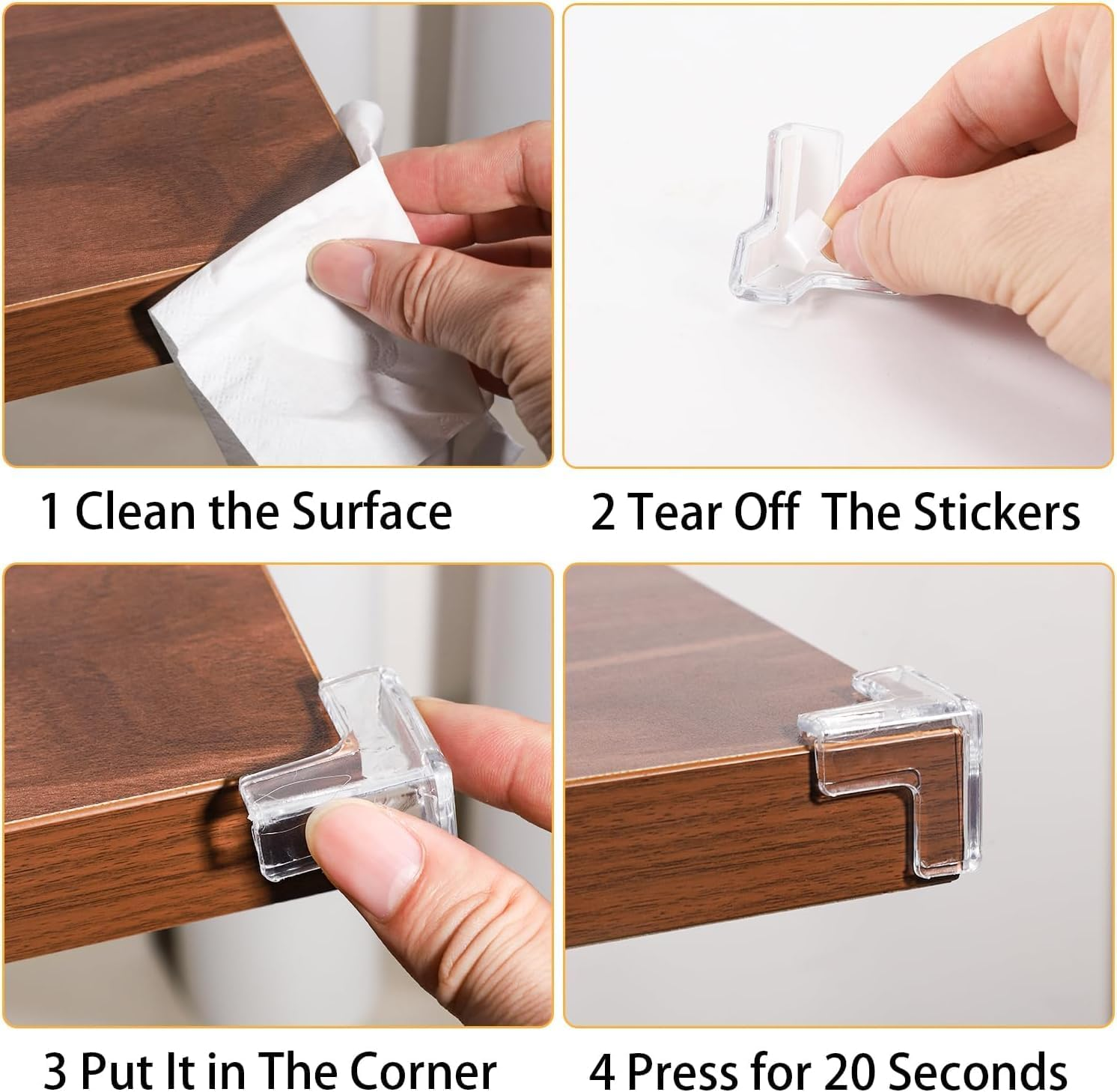 1 Clean the Surface

2 Tear Off The Stickers

3 Put It in The Corner

4 Press for 20 Seconds