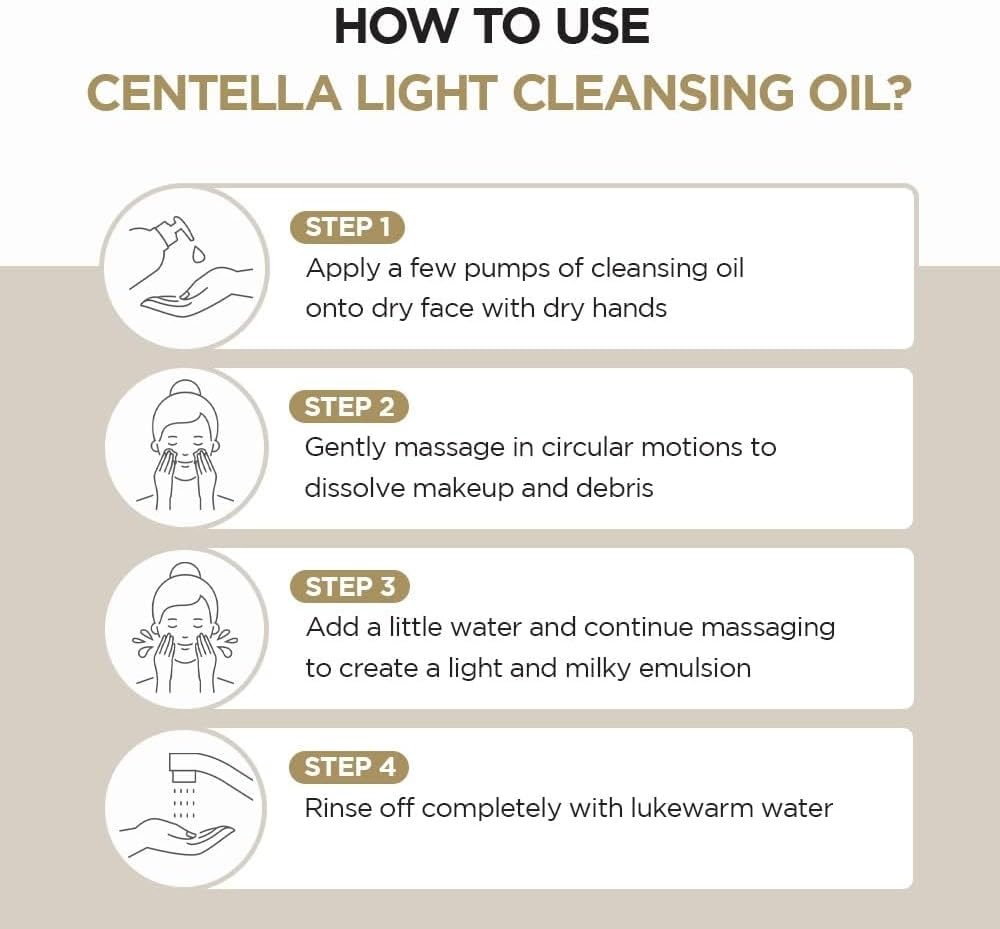 HOW TO USE
CENTELLA LIGHT CLEANSING OIL?

STEP 1
Apply a few pumps of cleansing oil onto dry face with dry hands

STEP 2
Gently massage in circular motions to dissolve makeup and debris

STEP 3
Add a little water and continue massaging to create a light and milky emulsion

STEP 4
Rinse off completely with lukewarm water