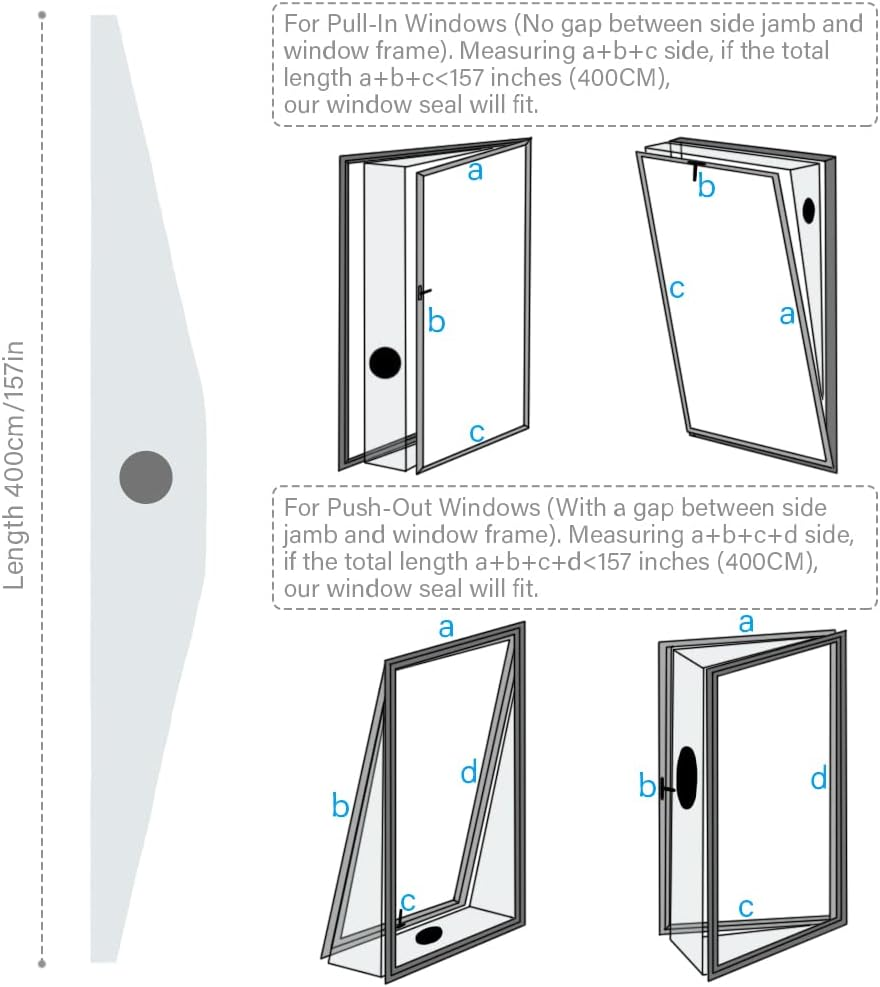 Length 400cm/157in

For Pull-In Windows (No gap between side jamb and window frame). Measuring a+b+c side, if the total length a+b+c<157 inches (400CM), our window seal will fit.

a
b
c

b
c
a

For Push-Out Windows (With a gap between side jamb and window frame). Measuring a+b+c+d side, if the total length a+b+c+d<157 inches (400CM), our window seal will fit.

a
b
d
c

a
b
d
c