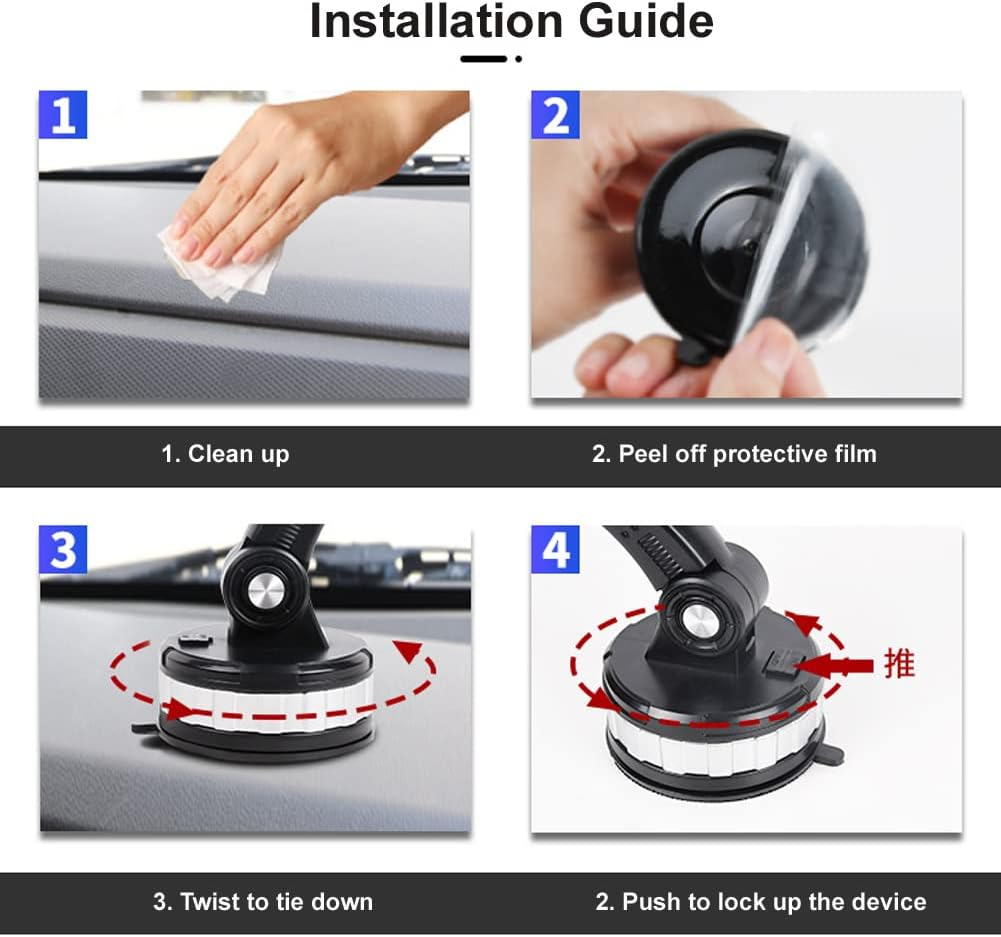 Installation Guide

1

2

1. Clean up

2. Peel off protective film

3

4

推

3. Twist to tie down

2. Push to lock up the device