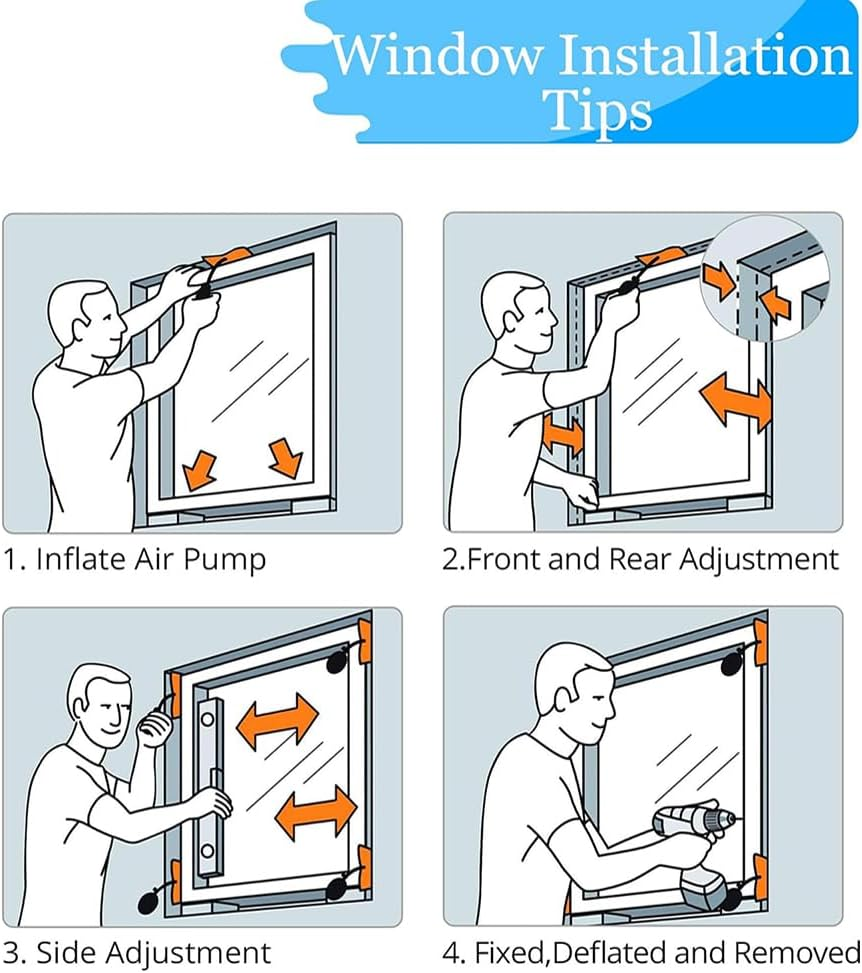 Window Installation Tips

1. Inflate Air Pump

2.Front and Rear Adjustment

3. Side Adjustment

4. Fixed,Deflated and Removed