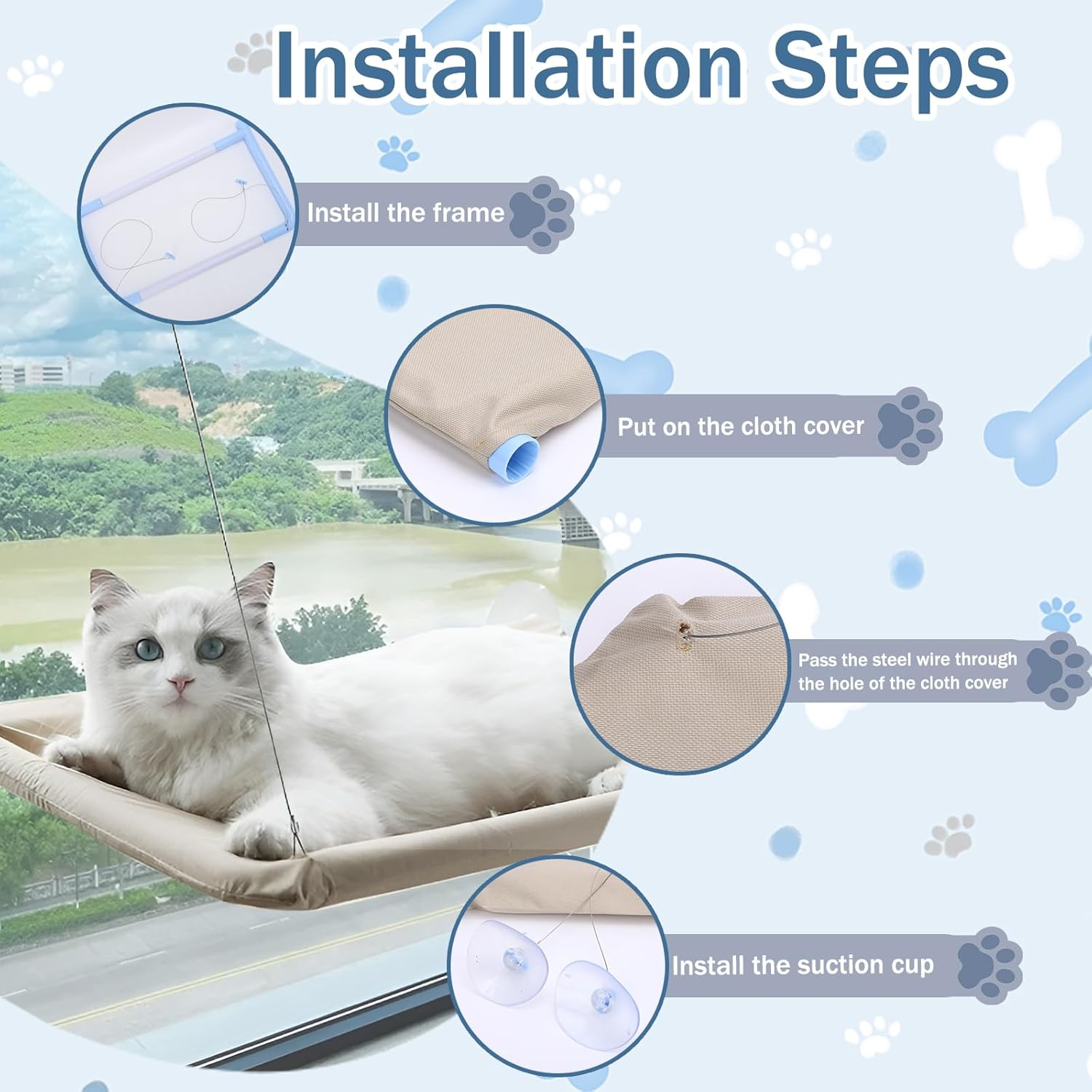 Installation Steps

Install the frame

Put on the cloth cover

Pass the steel wire through the hole of the cloth cover

Install the suction cup