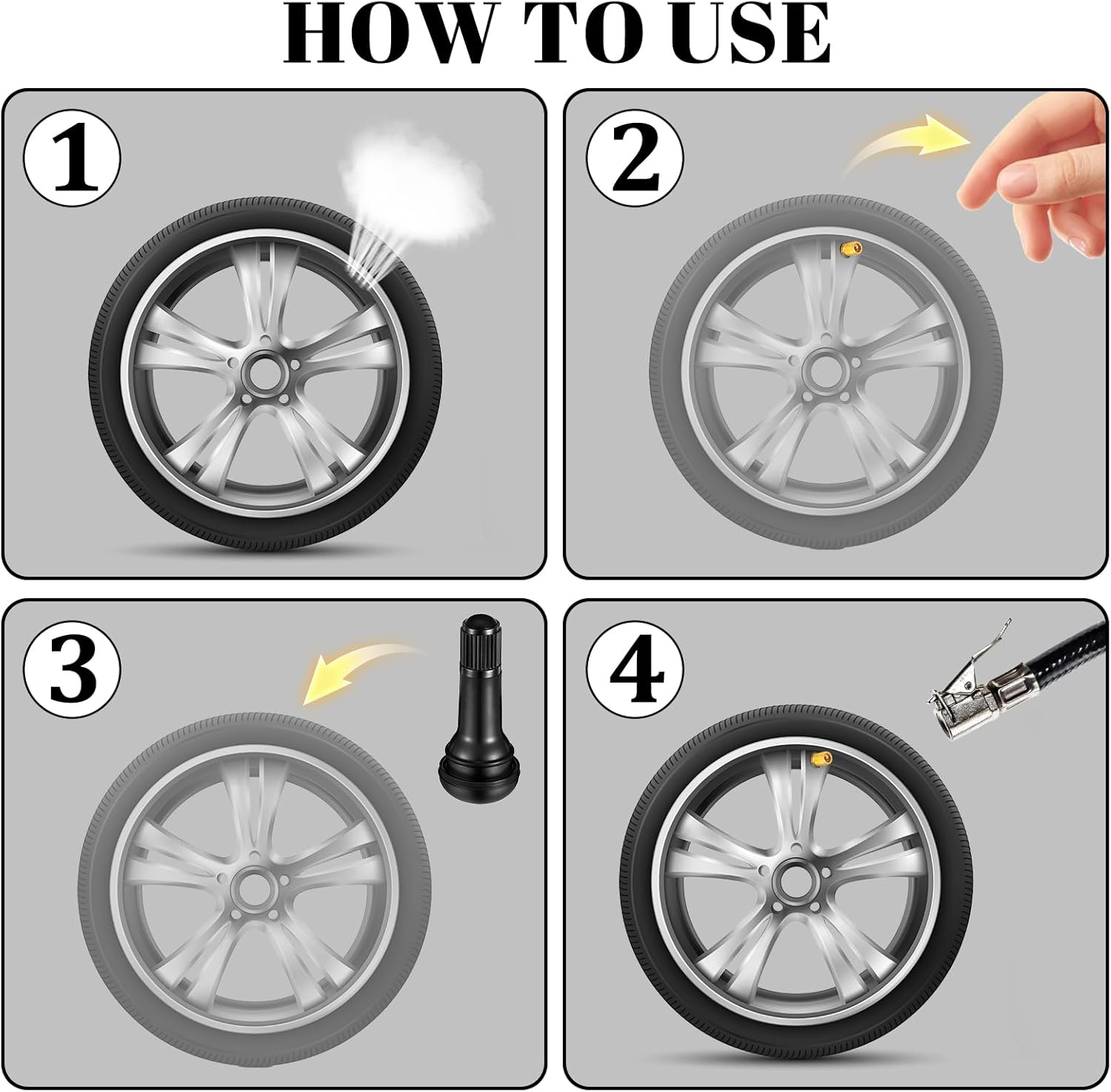 HOW TO USE

1

2

3

4