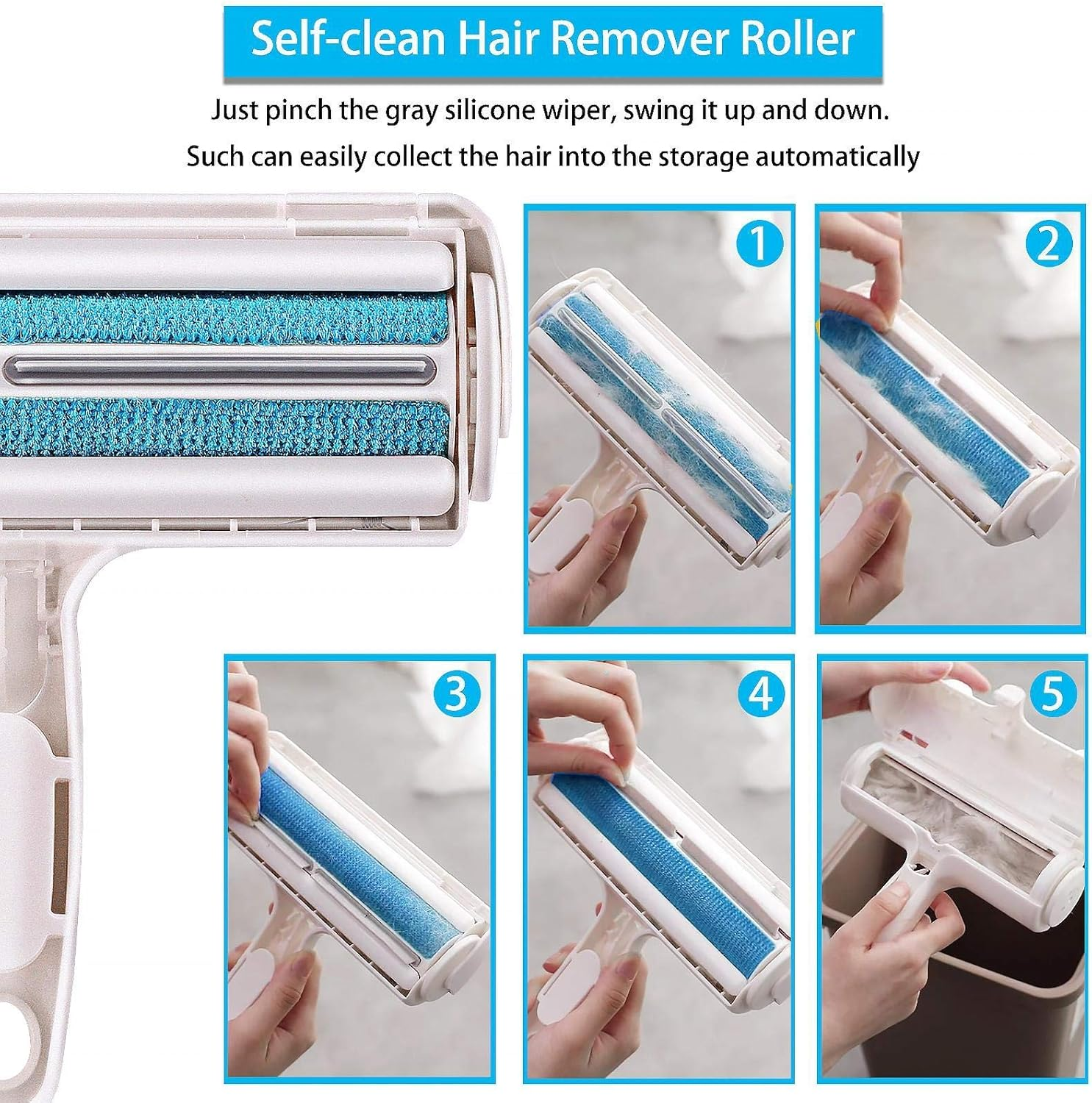 Self-clean Hair Remover Roller

Just pinch the gray silicone wiper, swing it up and down.

Such can easily collect the hair into the storage automatically

1

2

3

4

5