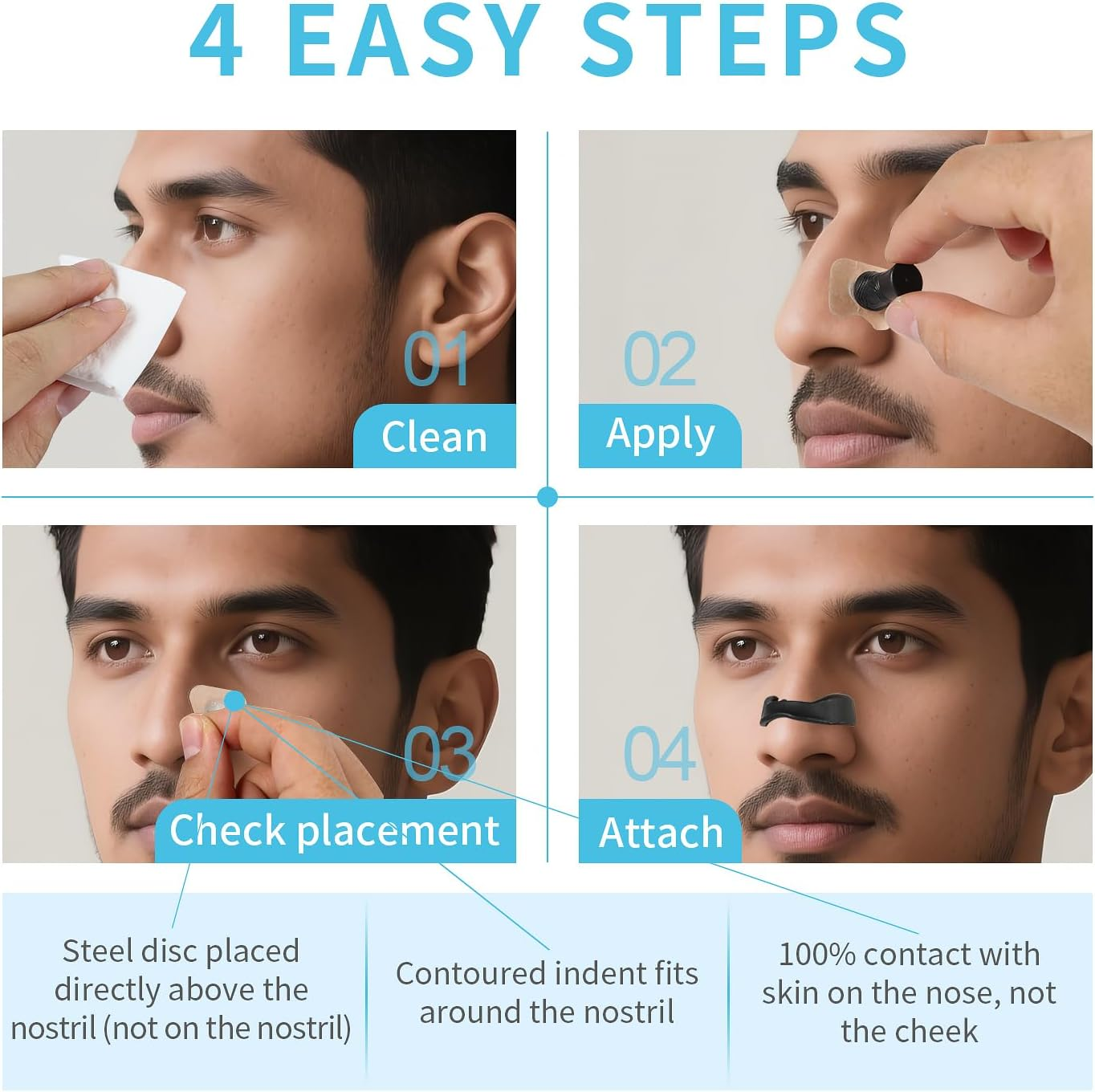 4 EASY STEPS

01
Clean

02
Apply

03
Check placement

04
Attach

Steel disc placed directly above the nostril (not on the nostril)

Contoured indent fits around the nostril

100% contact with skin on the nose, not the cheek