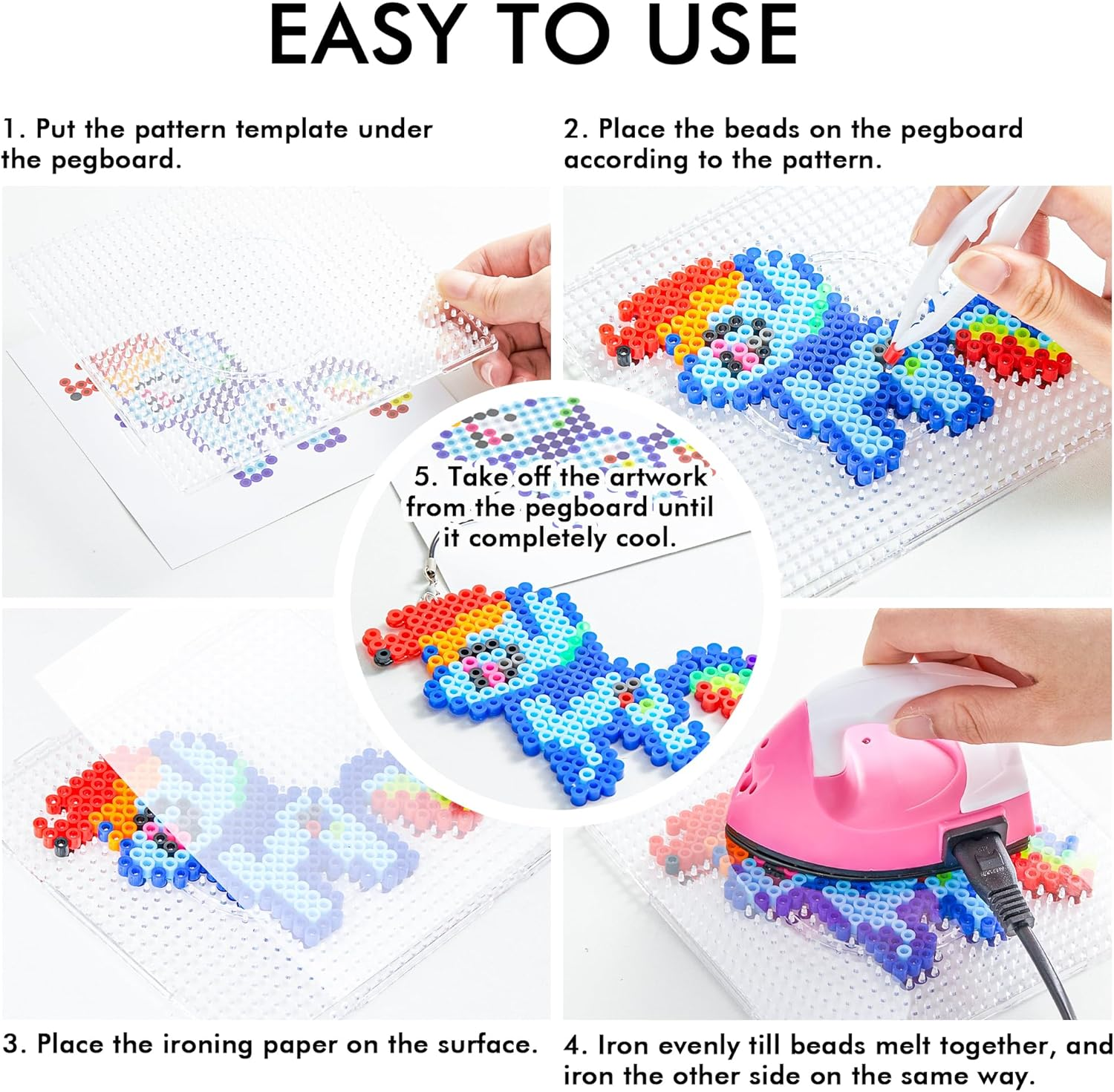 EASY TO USE

1. Put the pattern template under the pegboard.

2. Place the beads on the pegboard according to the pattern.

5. Take off the artwork from the pegboard until it completely cool.

3. Place the ironing paper on the surface.

4. Iron evenly till beads melt together, and iron the other side on the same way.