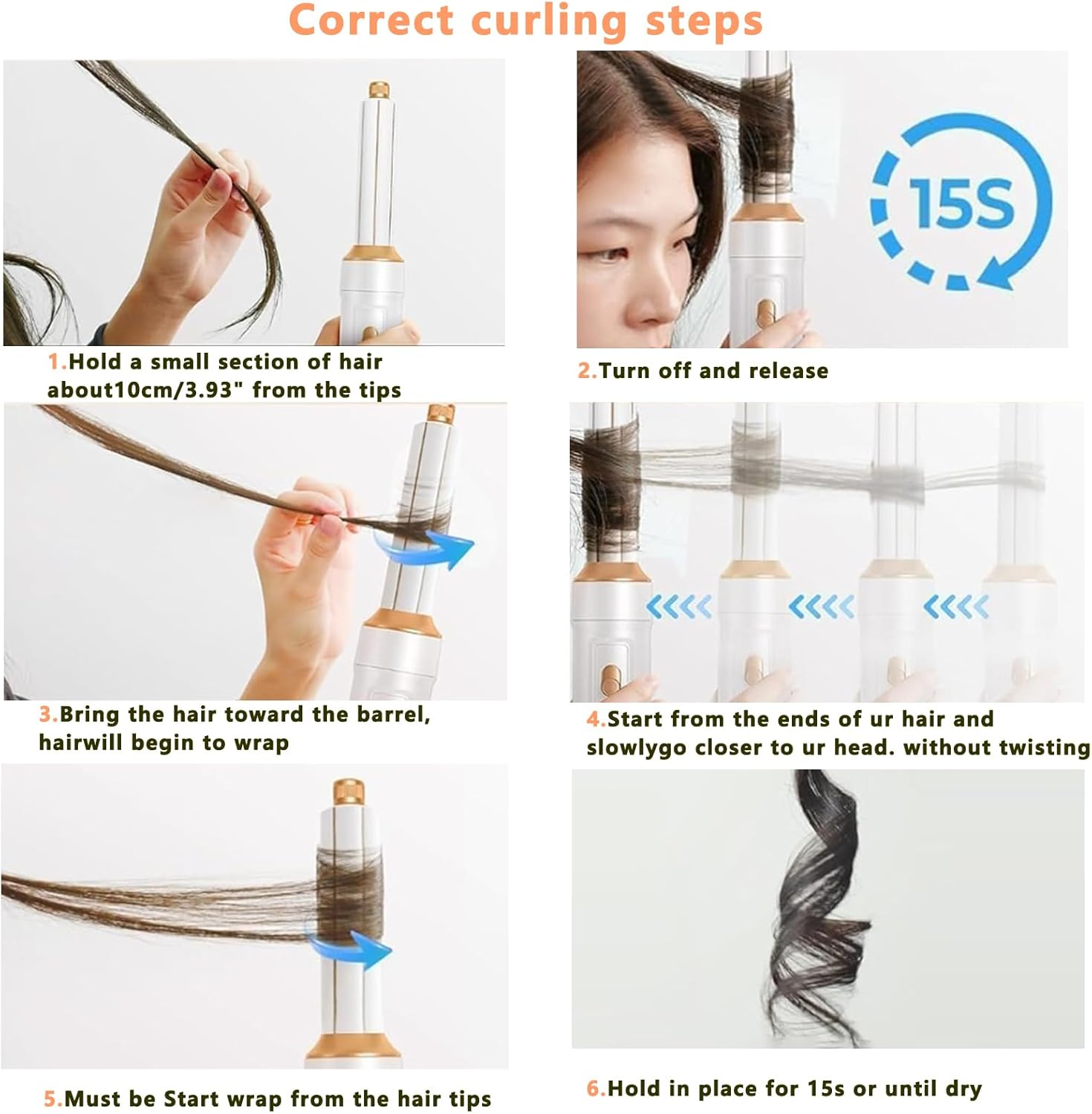 Correct curling steps

15S

1.Hold a small section of hair about10cm/3.93" from the tips

2.Turn off and release

3.Bring the hair toward the barrel, hairwill begin to wrap

4.Start from the ends of ur hair and slowlygo closer to ur head. without twisting

5.Must be Start wrap from the hair tips

6.Hold in place for 15s or until dry