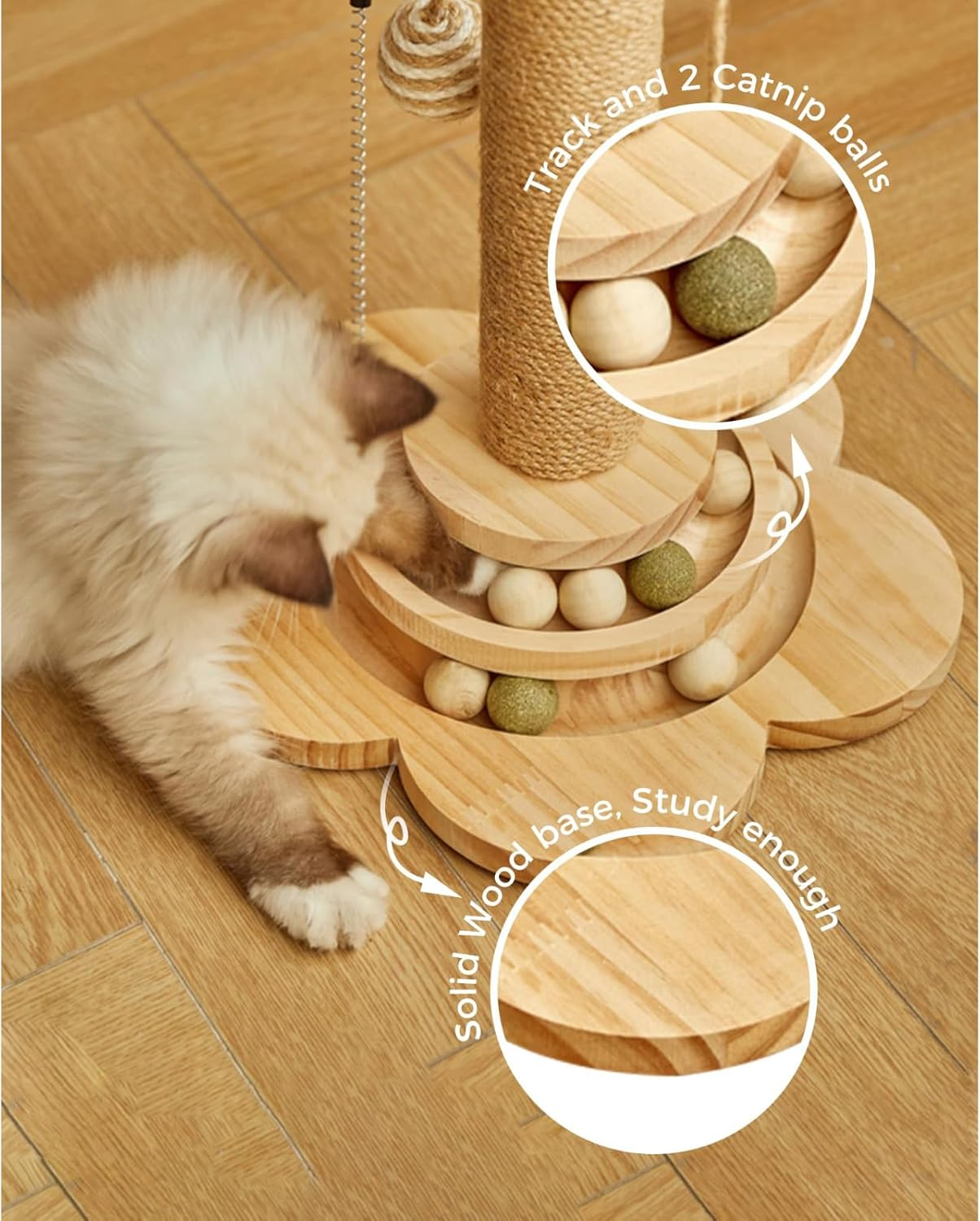 Track and 2 Catnip balls

Solid Wood base, Study enough