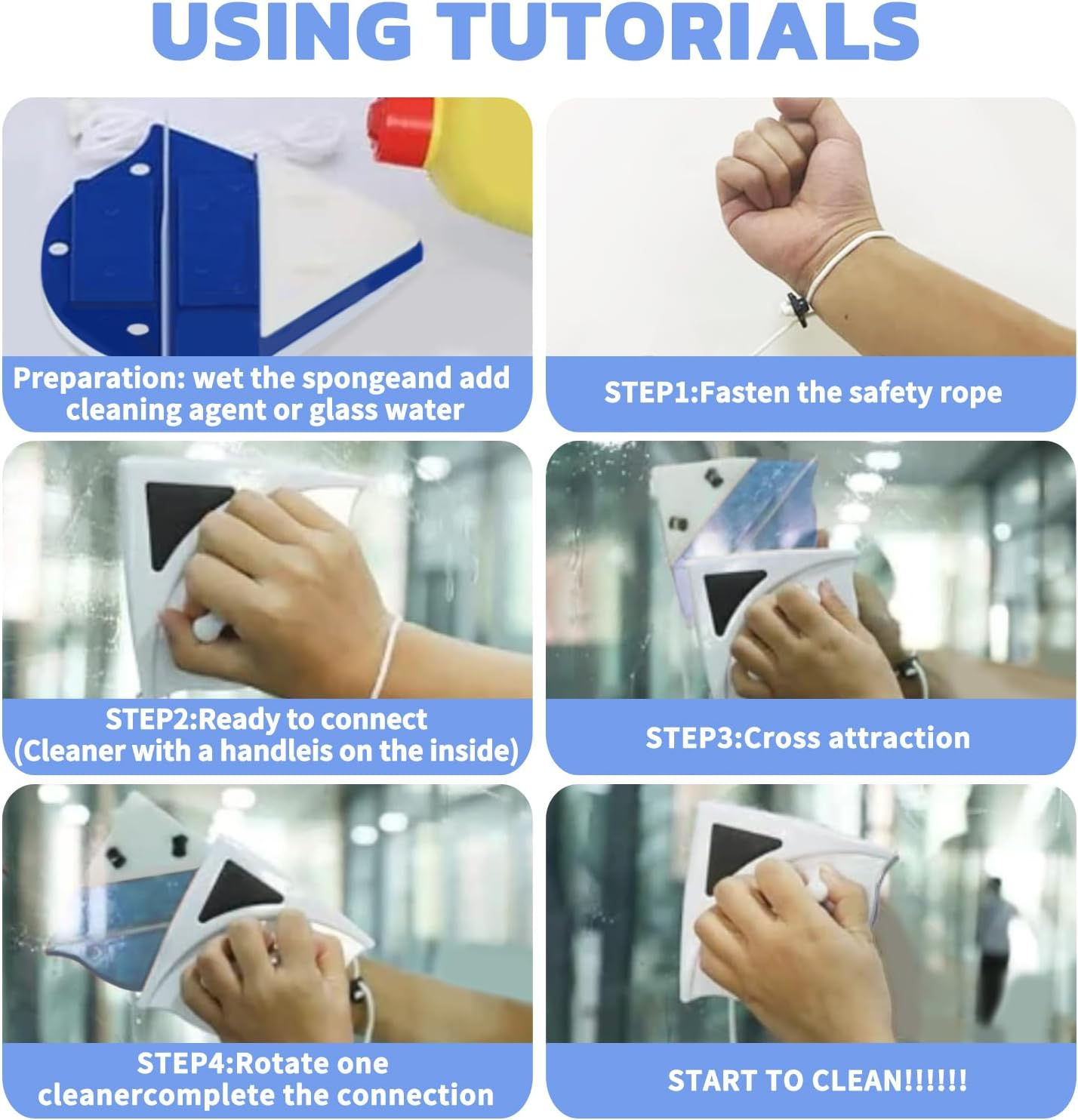 USING TUTORIALS

Preparation: wet the spongeand add cleaning agent or glass water

STEP1:Fasten the safety rope

STEP2:Ready to connect (Cleaner with a handleis on the inside)

STEP3:Cross attraction

STEP4:Rotate one cleanercomplete the connection

START TO CLEAN!!!!!!!