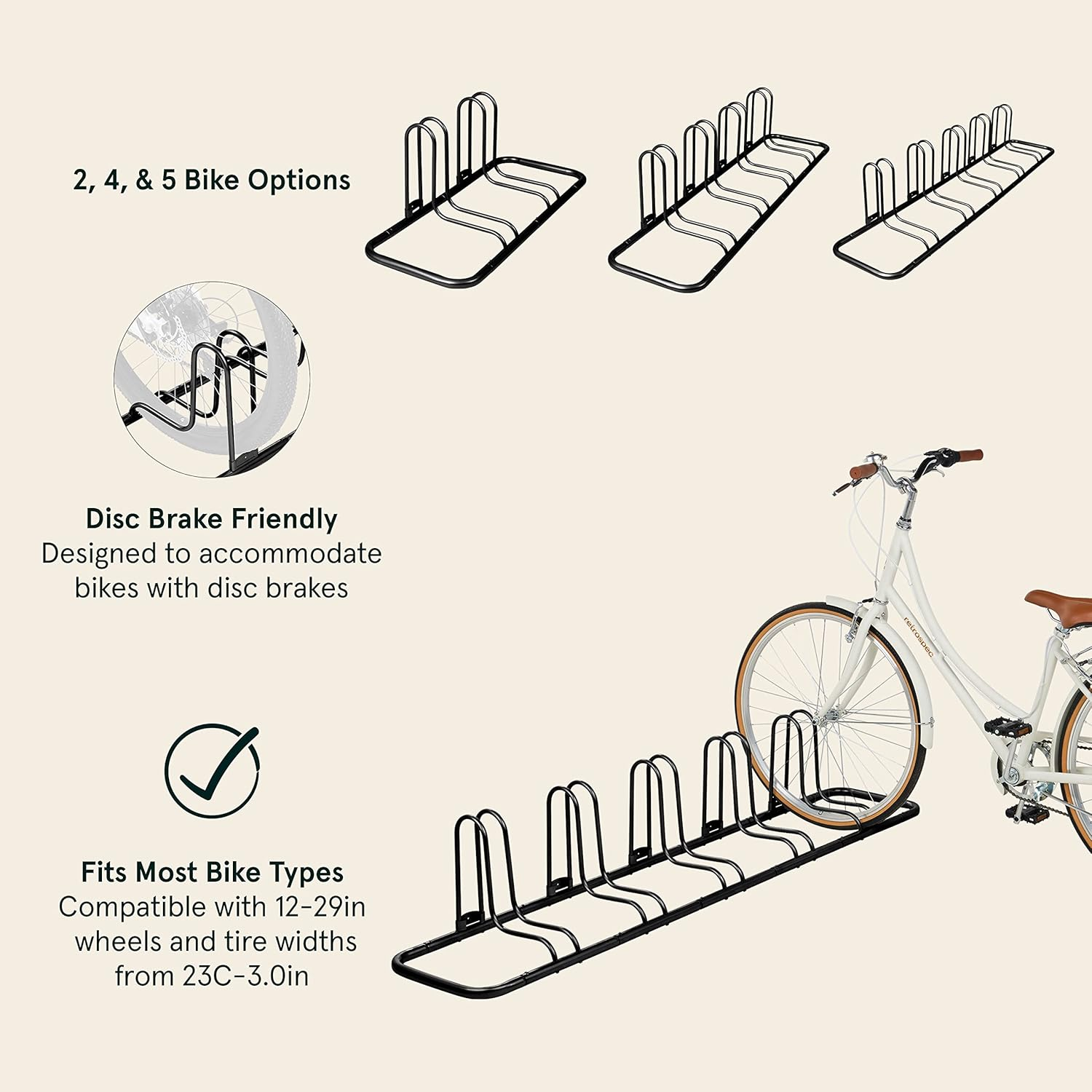 2, 4, & 5 Bike Options

Disc Brake Friendly
Designed to accommodate bikes with disc brakes

Fits Most Bike Types
Compatible with 12-29in wheels and tire widths from 23C-3.0in

retrospec