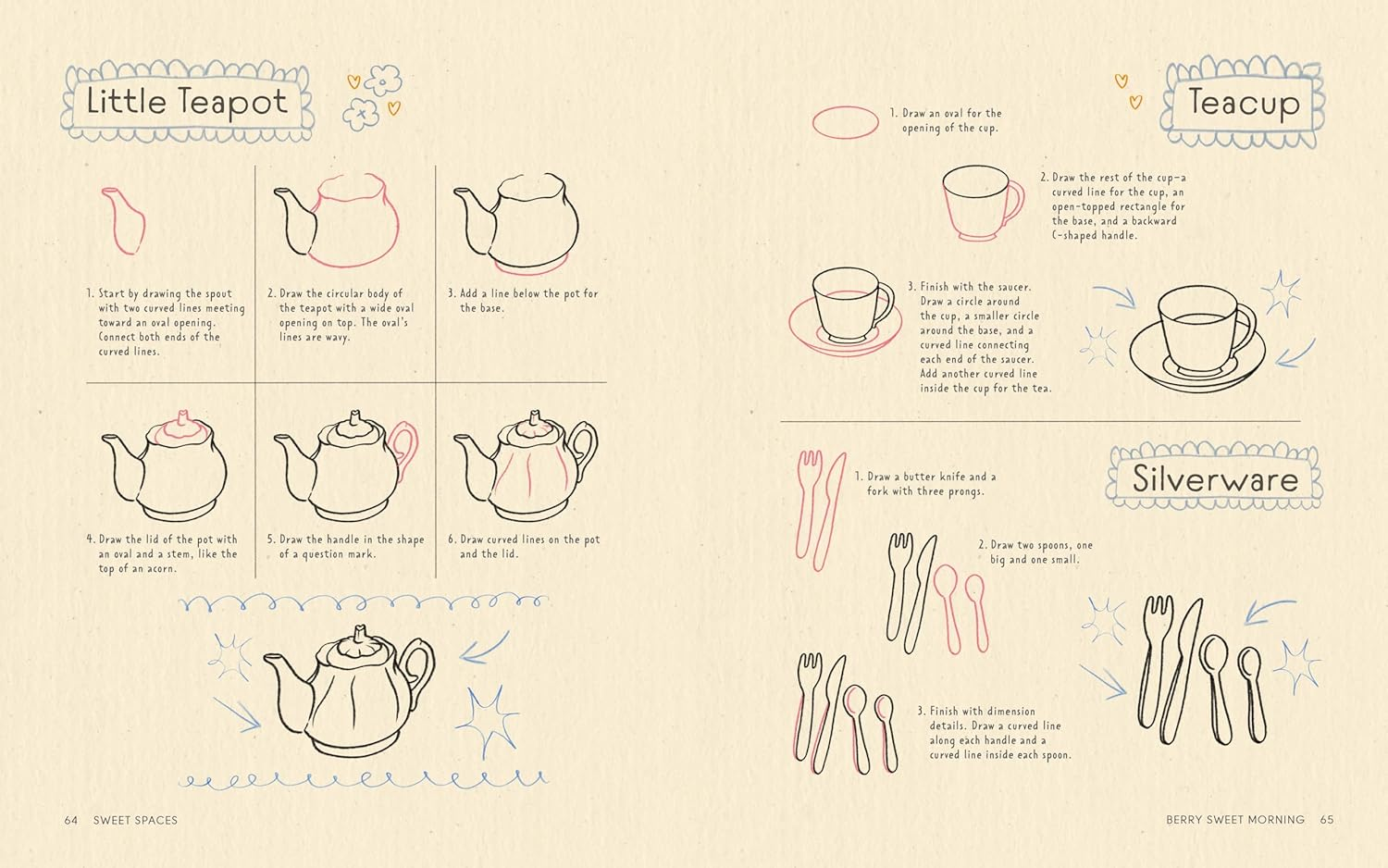 Little Teapot

1. Start by drawing the spout with two curved lines meeting toward an oval opening. Connect both ends of the curved lines.

2. Draw the circular body of the teapot with a wide oval opening on top. The oval's lines are wavy.

3. Add a line below the pot for the base.

4. Draw the lid of the pot with an oval and a stem, like the top of an acorn.

5. Draw the handle in the shape of a question mark.

6. Draw curved lines on the pot and the lid.

64 SWEET SPACES

Teacup

1. Draw an oval for the opening of the cup.

2. Draw the rest of the cup—a curved line for the cup, an open-topped rectangle for the base, and a backward C-shaped handle.

3. Finish with the saucer. Draw a circle around the cup, a smaller circle around the base, and a curved line connecting each end of the saucer. Add another curved line inside the cup for the tea.

Silverware

1. Draw a butter knife and a fork with three prongs.

2. Draw two spoons, one big and one small.

3. Finish with dimension details. Draw a curved line along each handle and a curved line inside each spoon.

BERRY SWEET MORNING 65