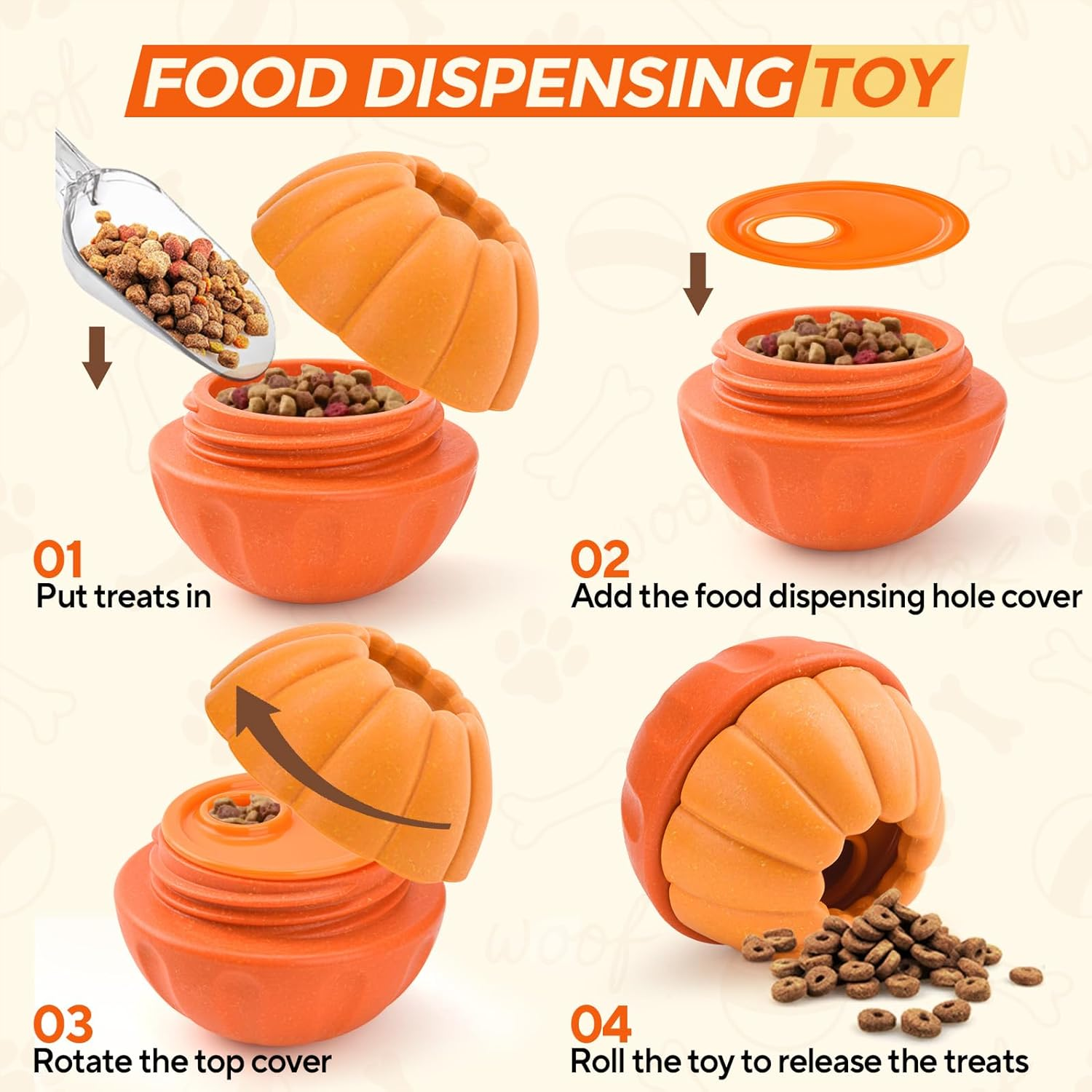 FOOD DISPENSING TOY

01
Put treats in

02
Add the food dispensing hole cover

03
Rotate the top cover

04
Roll the toy to release the treats