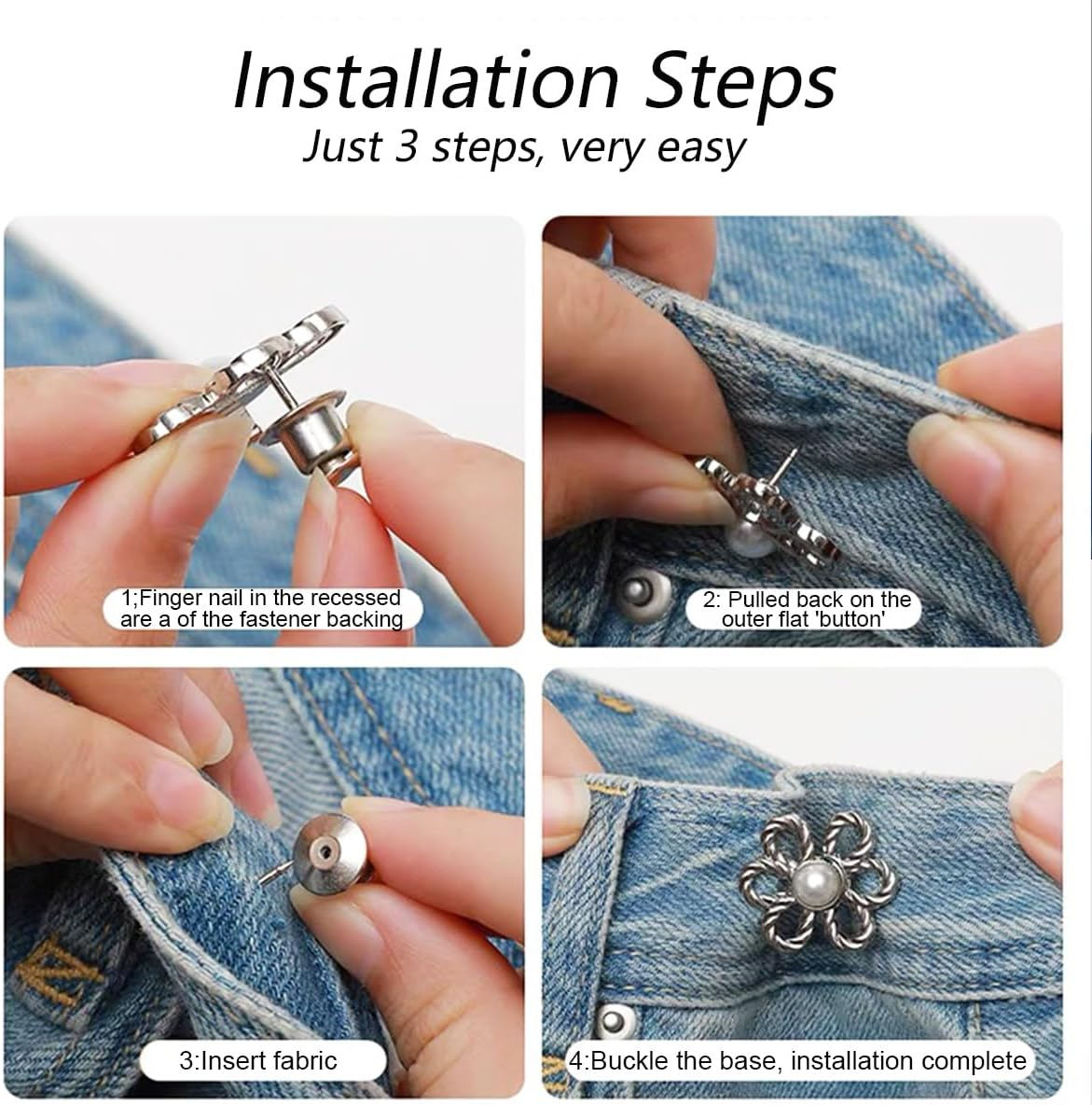 Installation Steps
Just 3 steps, very easy

1;Finger nail in the recessed are a of the fastener backing

2: Pulled back on the outer flat 'button'

3:Insert fabric

4:Buckle the base, installation complete