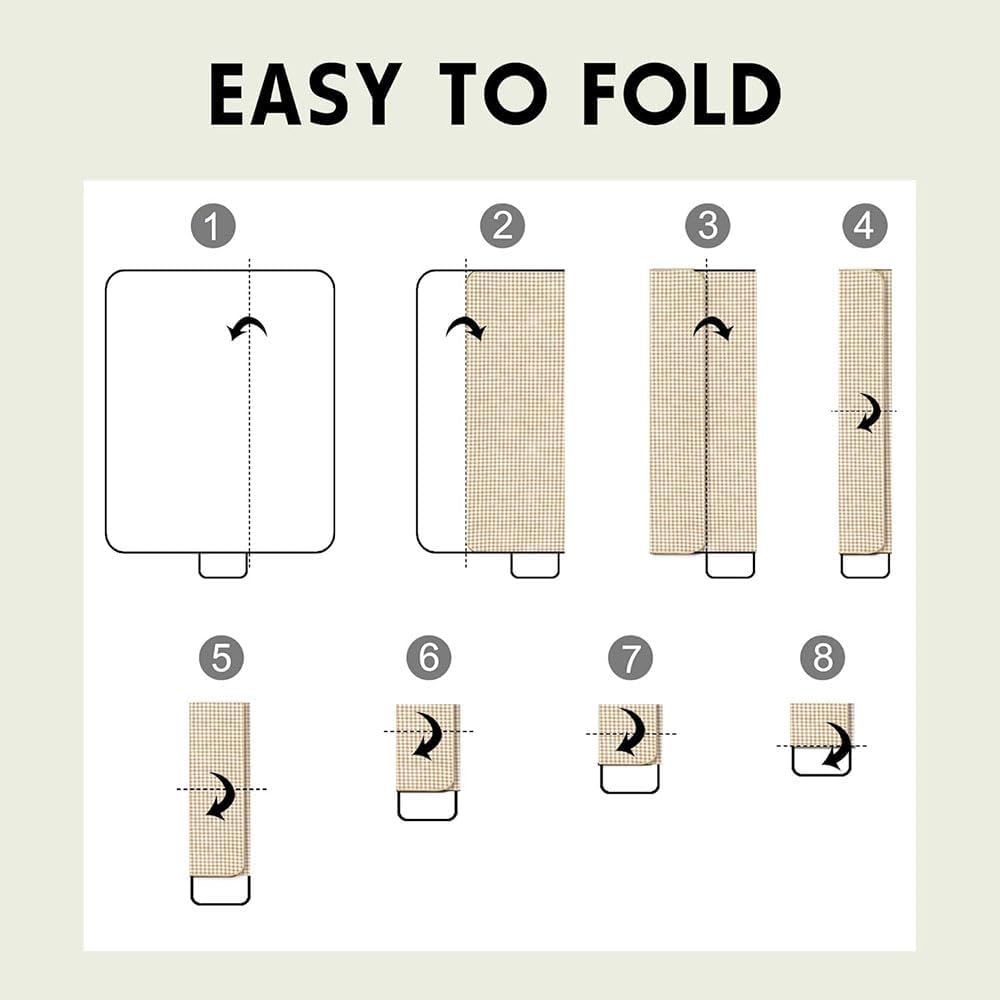 EASY TO FOLD

1

2

3

4

5

6

7

8