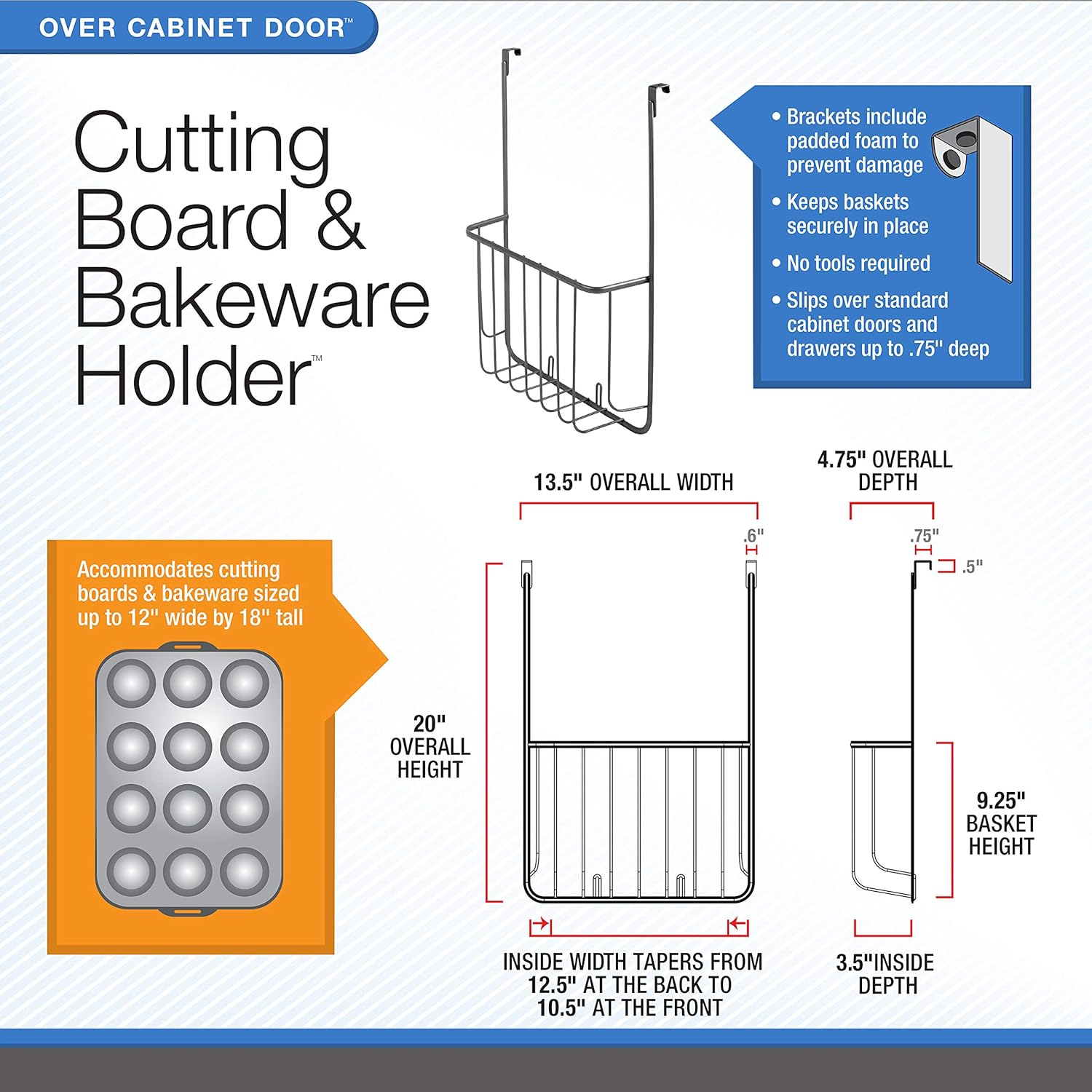 OVER CABINET DOOR™

Cutting Board & Bakeware Holder™

• Brackets include padded foam to prevent damage
• Keeps baskets securely in place
• No tools required
• Slips over standard cabinet doors and drawers up to .75" deep

Accommodates cutting boards & bakeware sized up to 12" wide by 18" tall

13.5" OVERALL WIDTH

.6"

20" OVERALL HEIGHT

INSIDE WIDTH TAPERS FROM 12.5" AT THE BACK TO 10.5" AT THE FRONT

4.75" OVERALL DEPTH

.75"

.5"

9.25" BASKET HEIGHT

3.5"INSIDE DEPTH