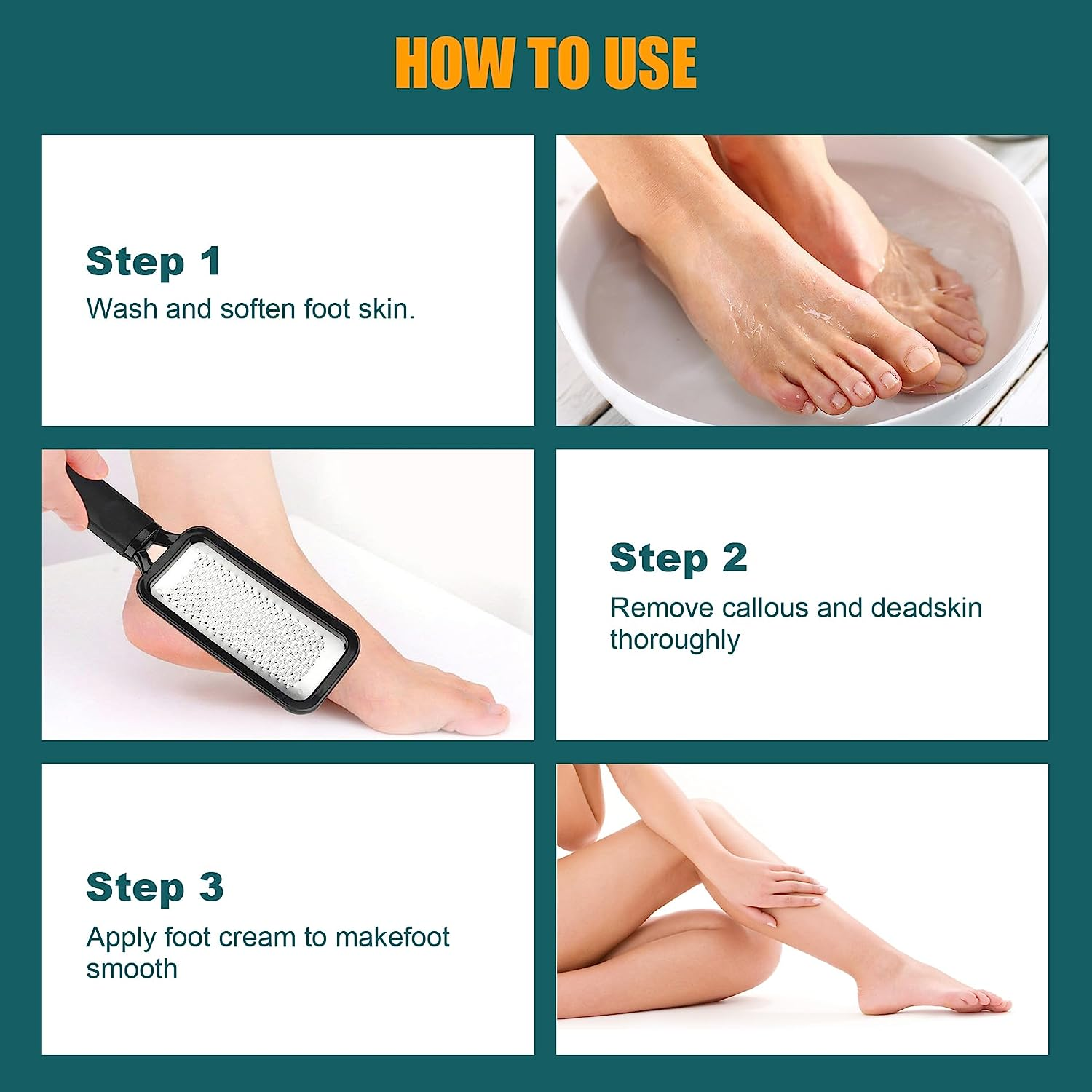 HOW TO USE

Step 1
Wash and soften foot skin.

Step 2
Remove callous and deadskin thoroughly

Step 3
Apply foot cream to makefoot smooth