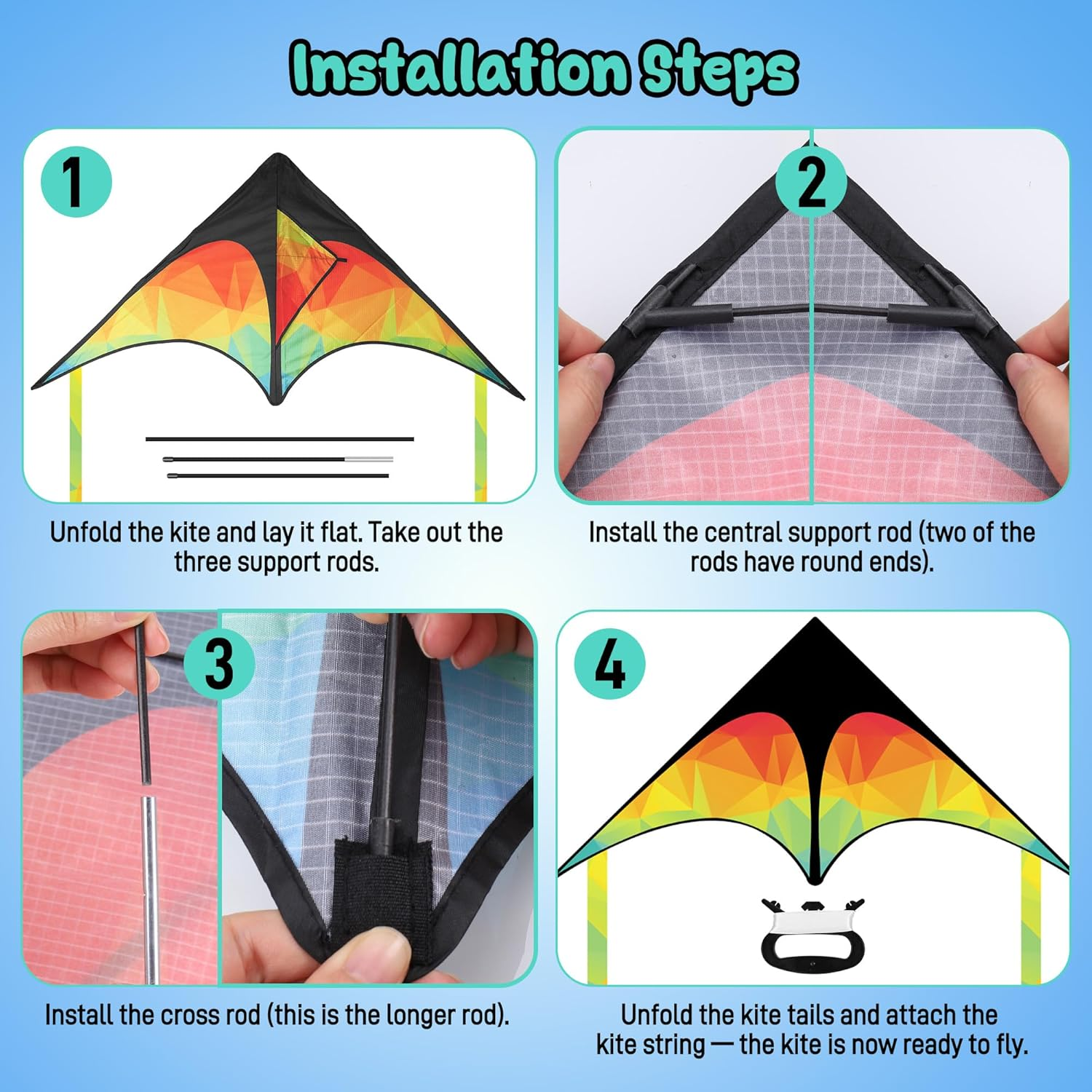 Installation Steps

1

Unfold the kite and lay it flat. Take out the three support rods.

2

Install the central support rod (two of the rods have round ends).

3

Install the cross rod (this is the longer rod).

4

Unfold the kite tails and attach the kite string — the kite is now ready to fly.