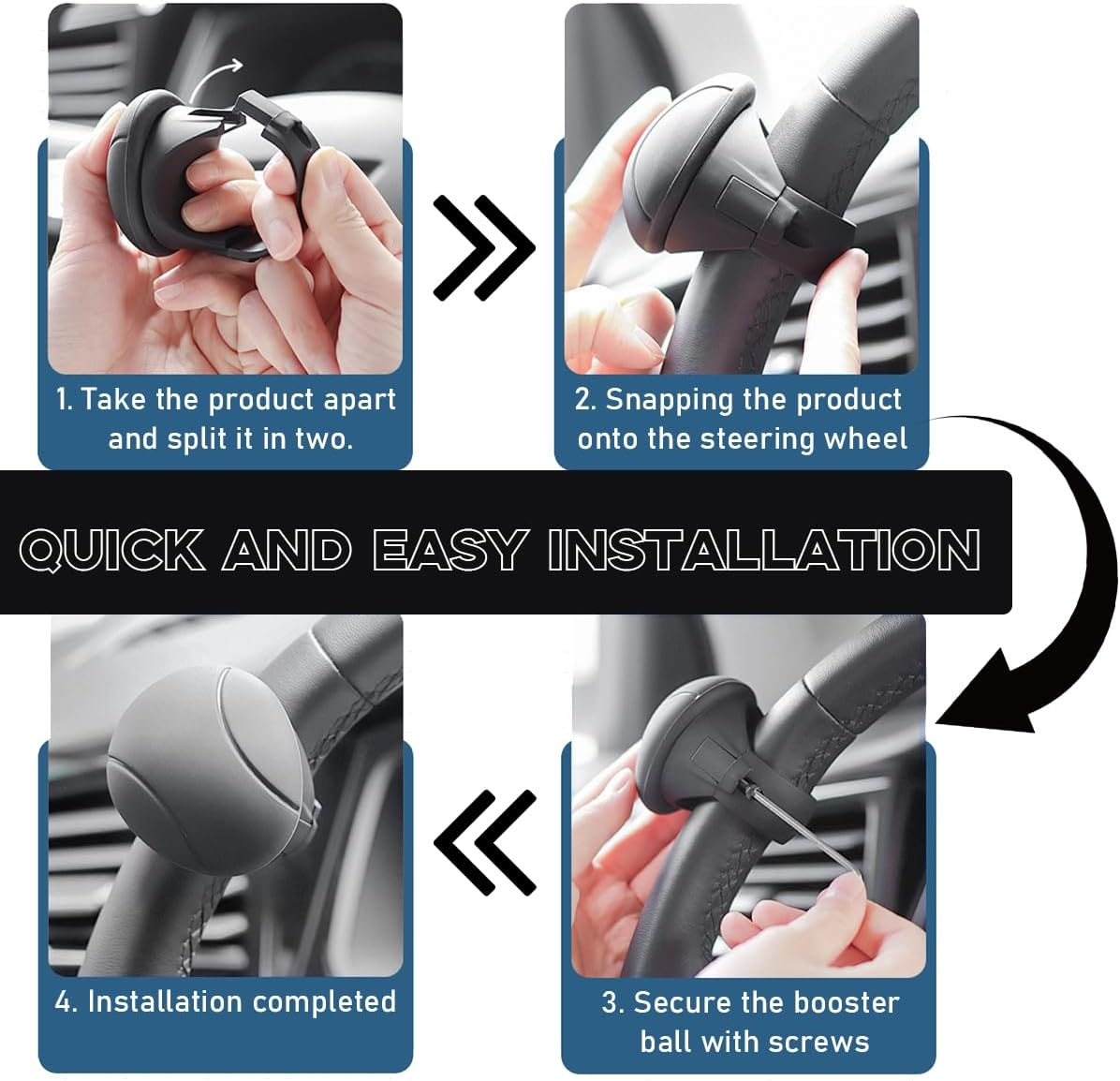 1. Take the product apart and split it in two.

2. Snapping the product onto the steering wheel

QUICK AND EASY INSTALLATION

4. Installation completed

3. Secure the booster ball with screws