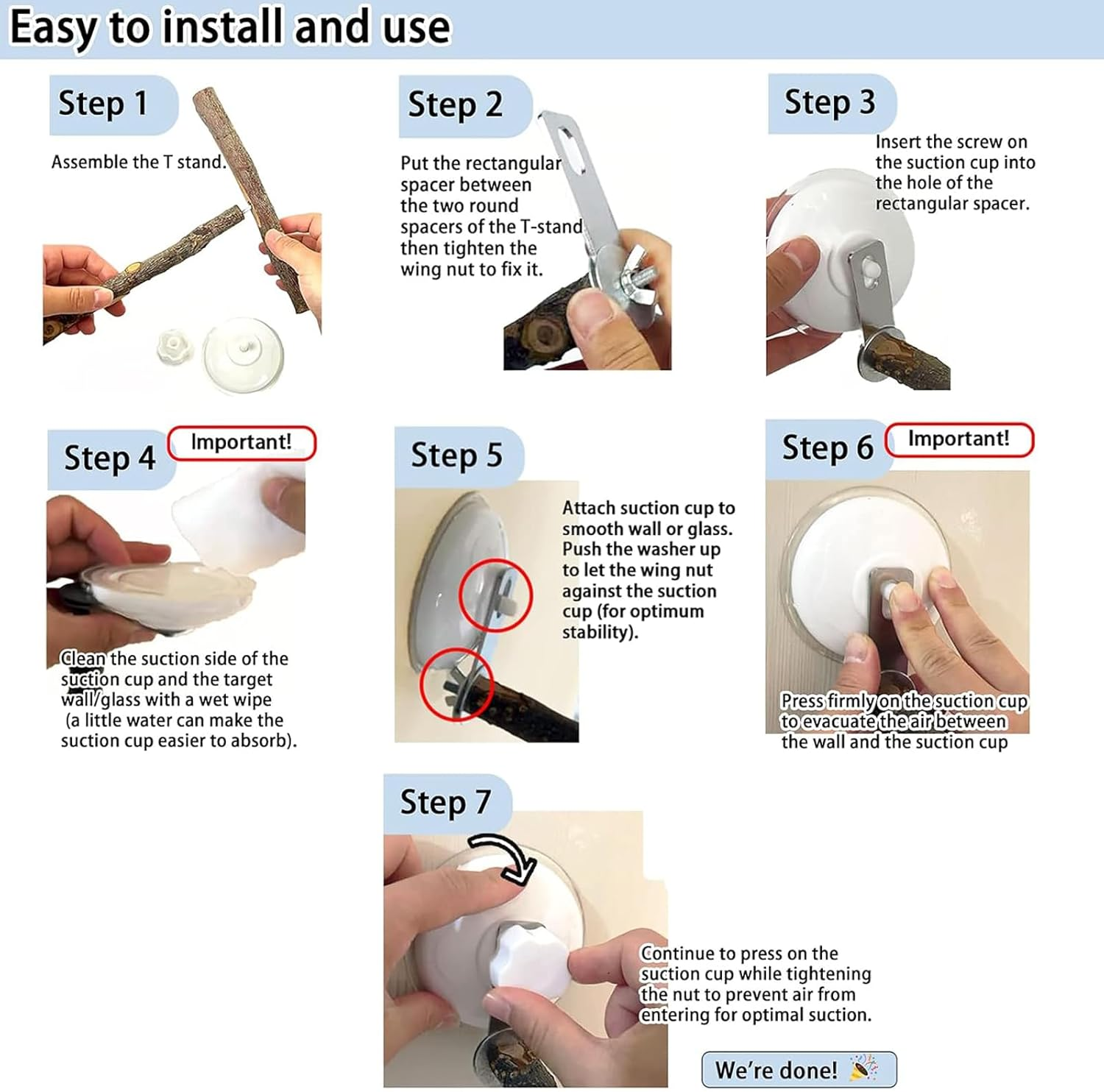 Easy to install and use

Step 1

Assemble the T stand.

Step 2

Put the rectangular spacer between the two round spacers of the T-stand then tighten the wing nut to fix it.

Step 3

Insert the screw on the suction cup into the hole of the rectangular spacer.

Step 4

Important!

Clean the suction side of the suction cup and the target wall/glass with a wet wipe (a little water can make the suction cup easier to absorb).

Step 5

Attach suction cup to smooth wall or glass. Push the washer up to let the wing nut against the suction cup (for optimum stability).

Step 6

Important!

Press firmly on the suction cup to evacuate the air between the wall and the suction cup

Step 7

Continue to press on the suction cup while tightening the nut to prevent air from entering for optimal suction.

We're done!