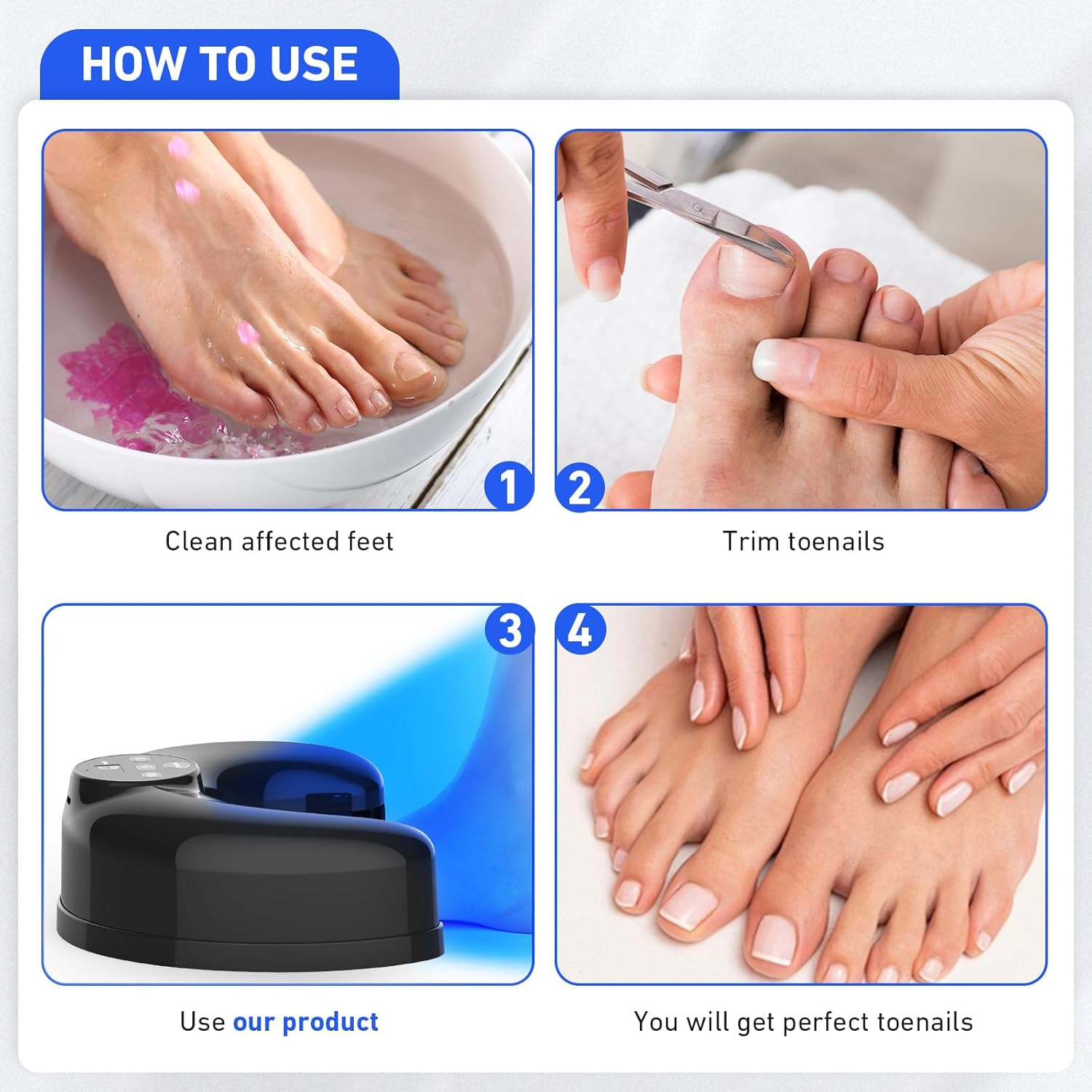 HOW TO USE

1

Clean affected feet

2

Trim toenails

3

Use our product

4

You will get perfect toenails