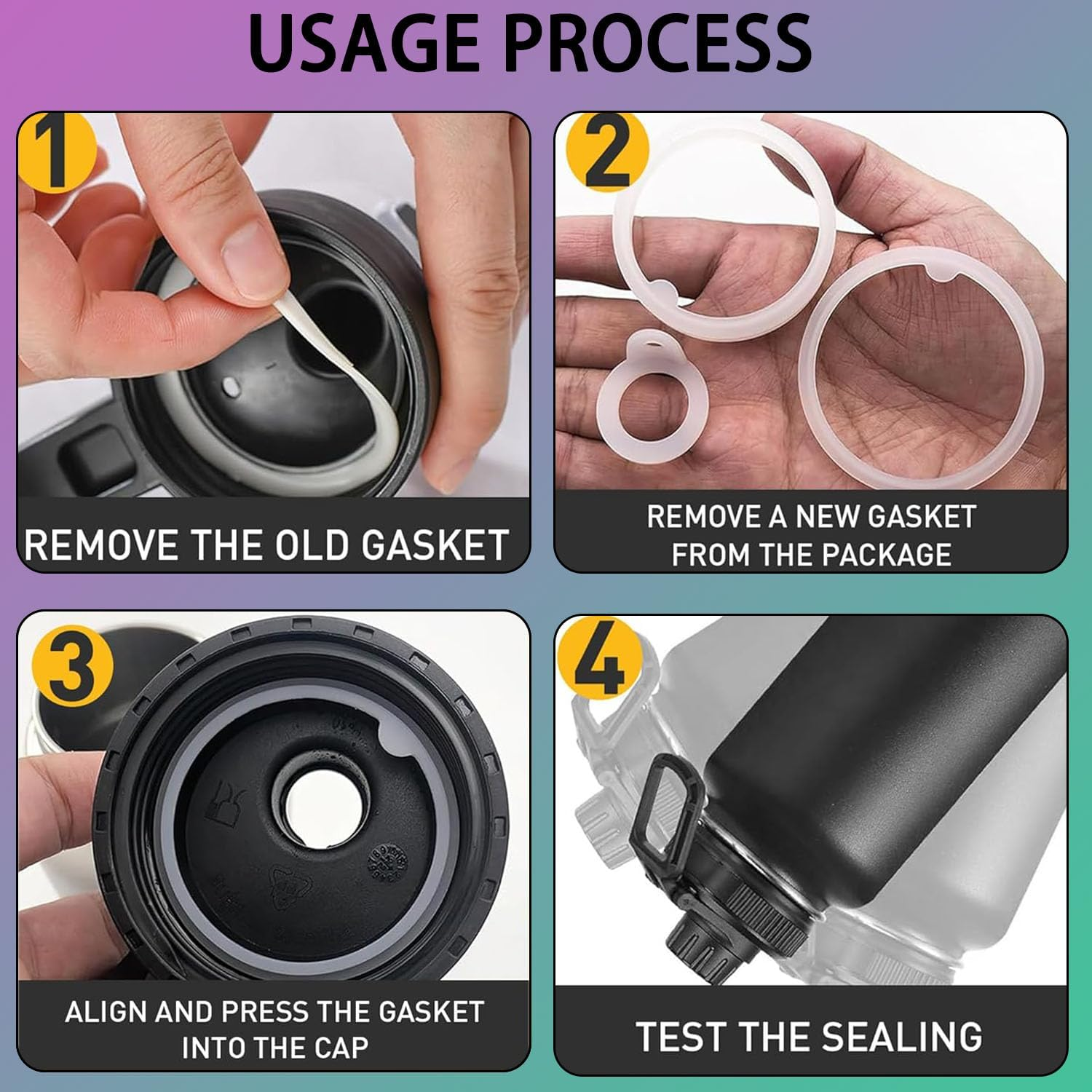 USAGE PROCESS

1

REMOVE THE OLD GASKET

2

REMOVE A NEW GASKET FROM THE PACKAGE

3

ALIGN AND PRESS THE GASKET INTO THE CAP

4

TEST THE SEALING