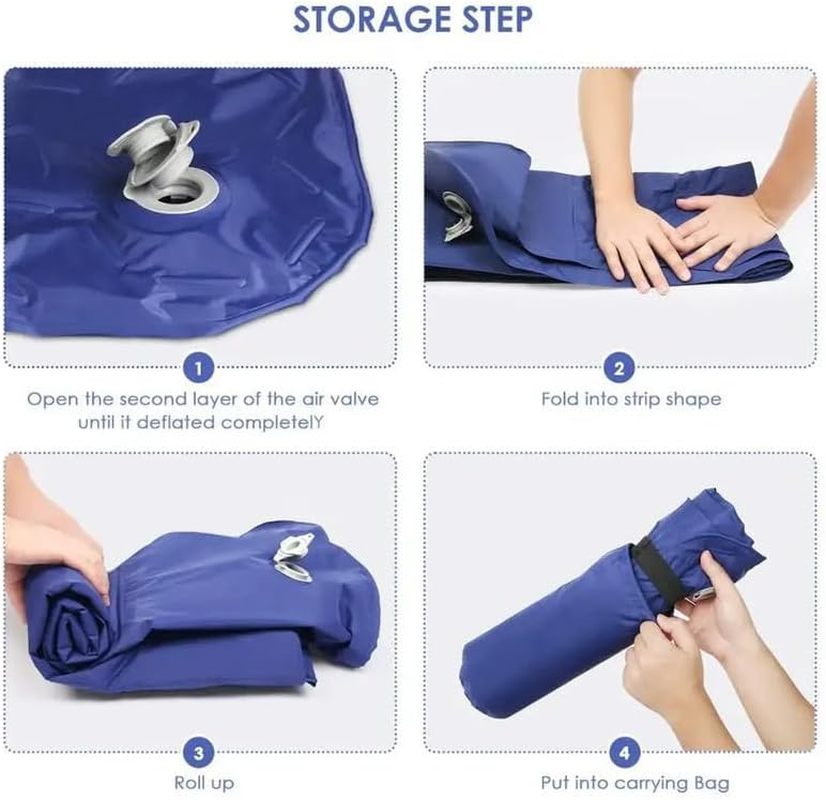 STORAGE STEP

1

Open the second layer of the air valve until it deflated completelY

2

Fold into strip shape

3

Roll up

4

Put into carrying Bag