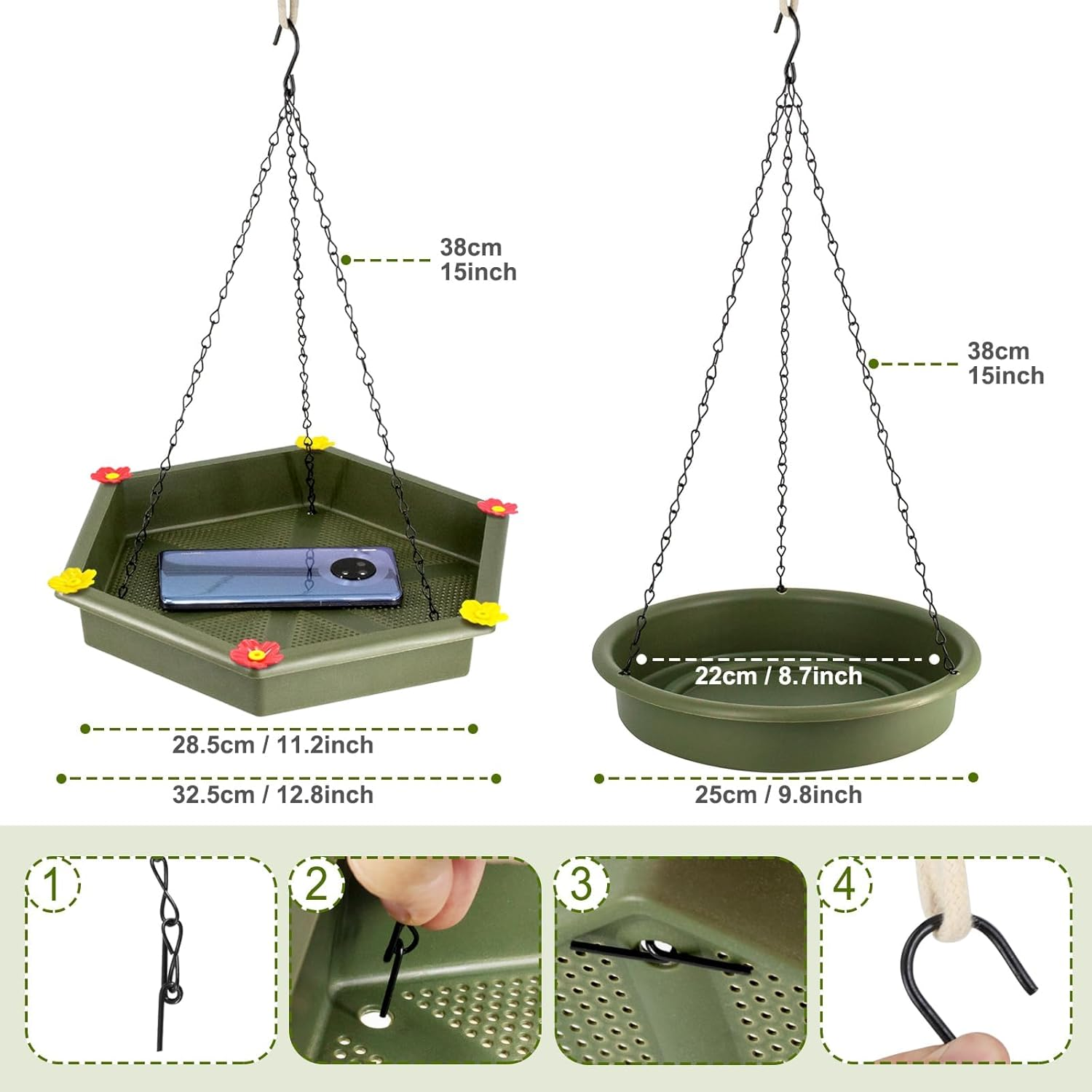 38cm
15inch

38cm
15inch

22cm / 8.7inch

28.5cm / 11.2inch

32.5cm / 12.8inch

25cm / 9.8inch

1

2

3

4