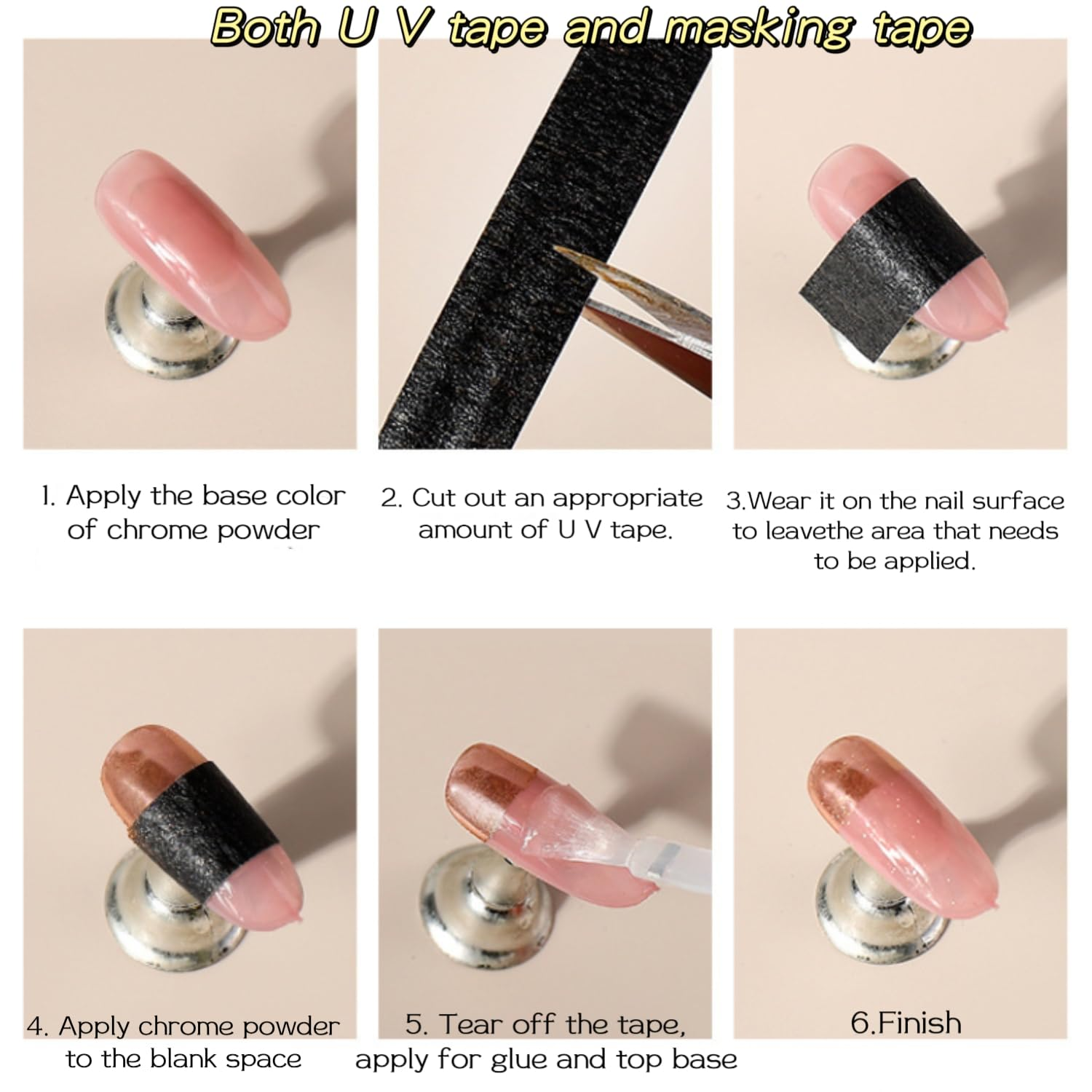 Both U V tape and masking tape

1. Apply the base color of chrome powder

2. Cut out an appropriate amount of U V tape.

3.Wear it on the nail surface to leavethe area that needs to be applied.

4. Apply chrome powder to the blank space

5. Tear off the tape, apply for glue and top base

6.Finish