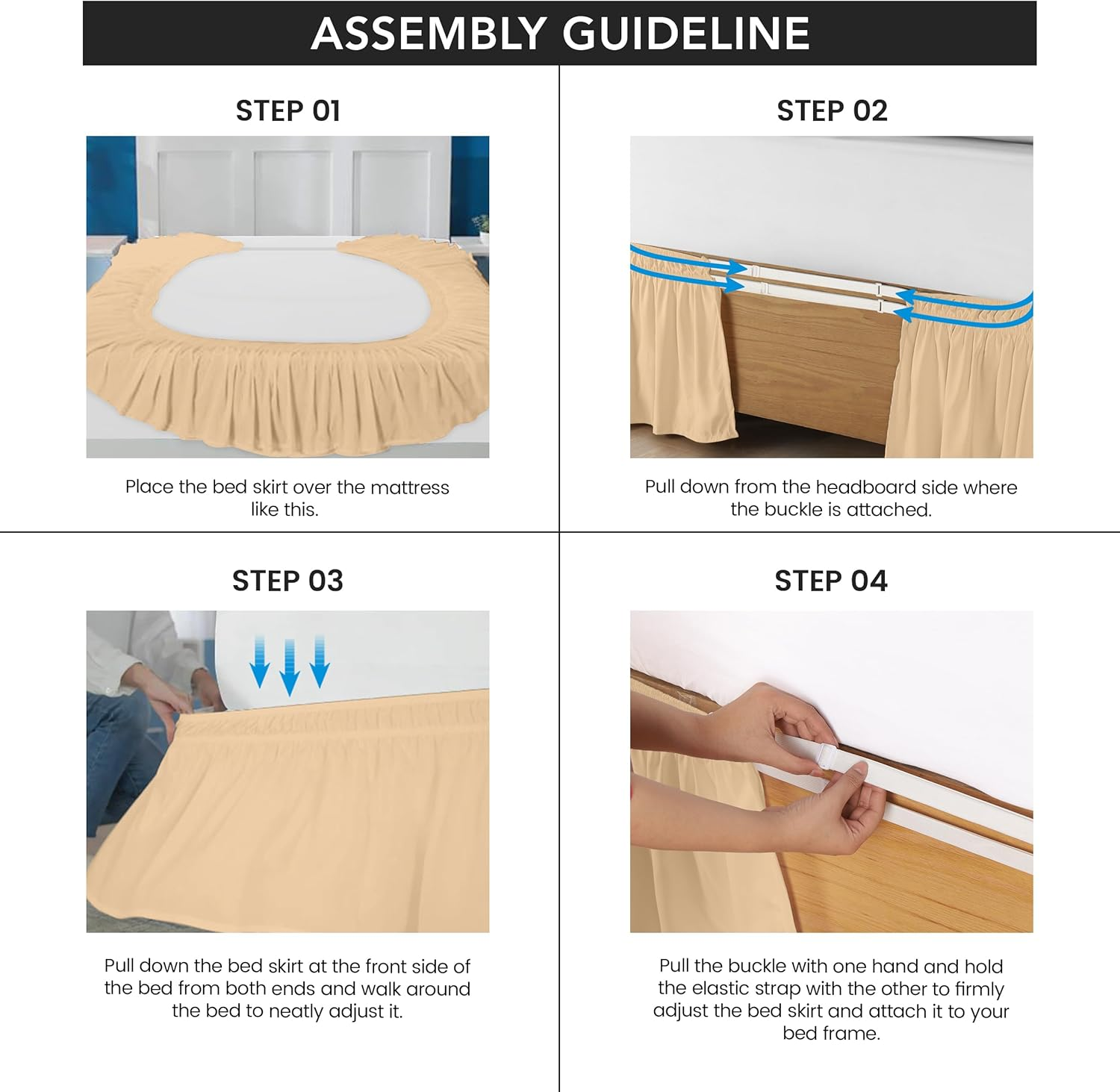 ASSEMBLY GUIDELINE

STEP 01

Place the bed skirt over the mattress like this.

STEP 02

Pull down from the headboard side where the buckle is attached.

STEP 03

Pull down the bed skirt at the front side of the bed from both ends and walk around the bed to neatly adjust it.

STEP 04

Pull the buckle with one hand and hold the elastic strap with the other to firmly adjust the bed skirt and attach it to your bed frame.