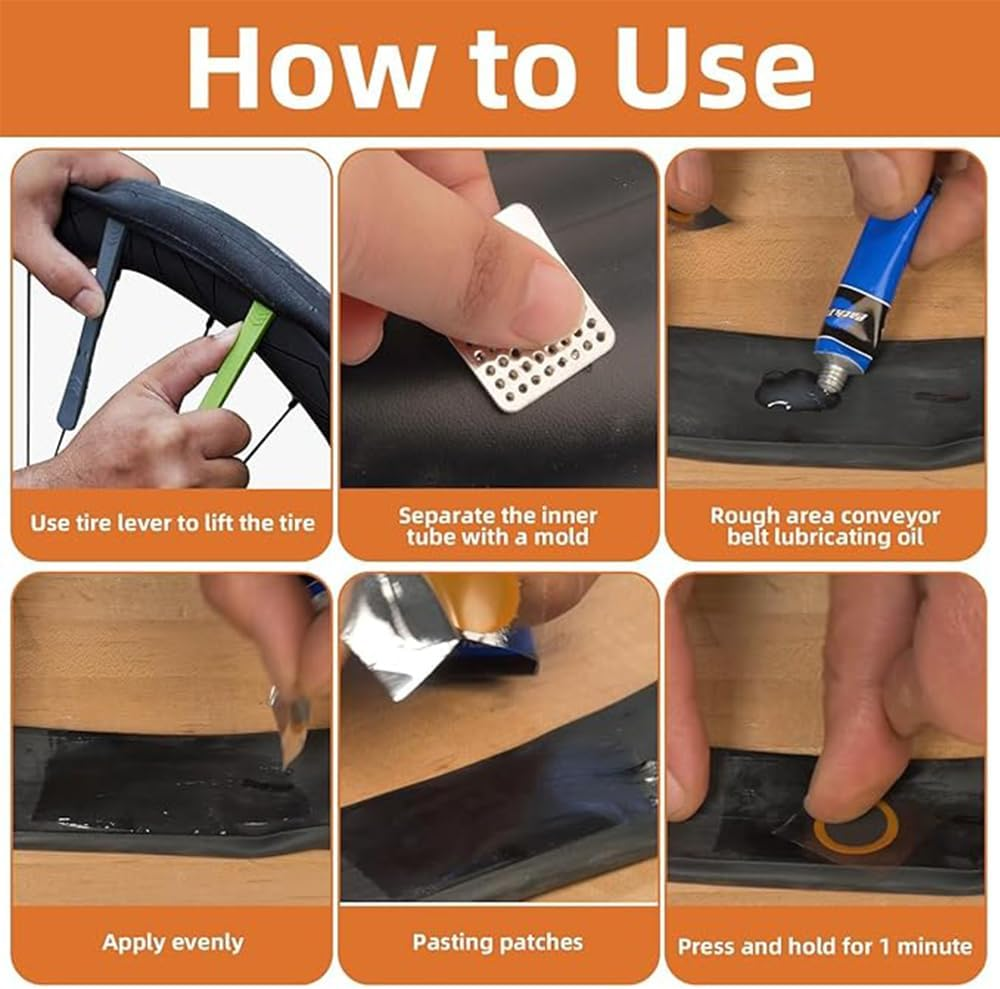 How to Use

Use tire lever to lift the tire

Separate the inner tube with a mold

Rough area conveyor belt lubricating oil

Apply evenly

Pasting patches

Press and hold for 1 minute