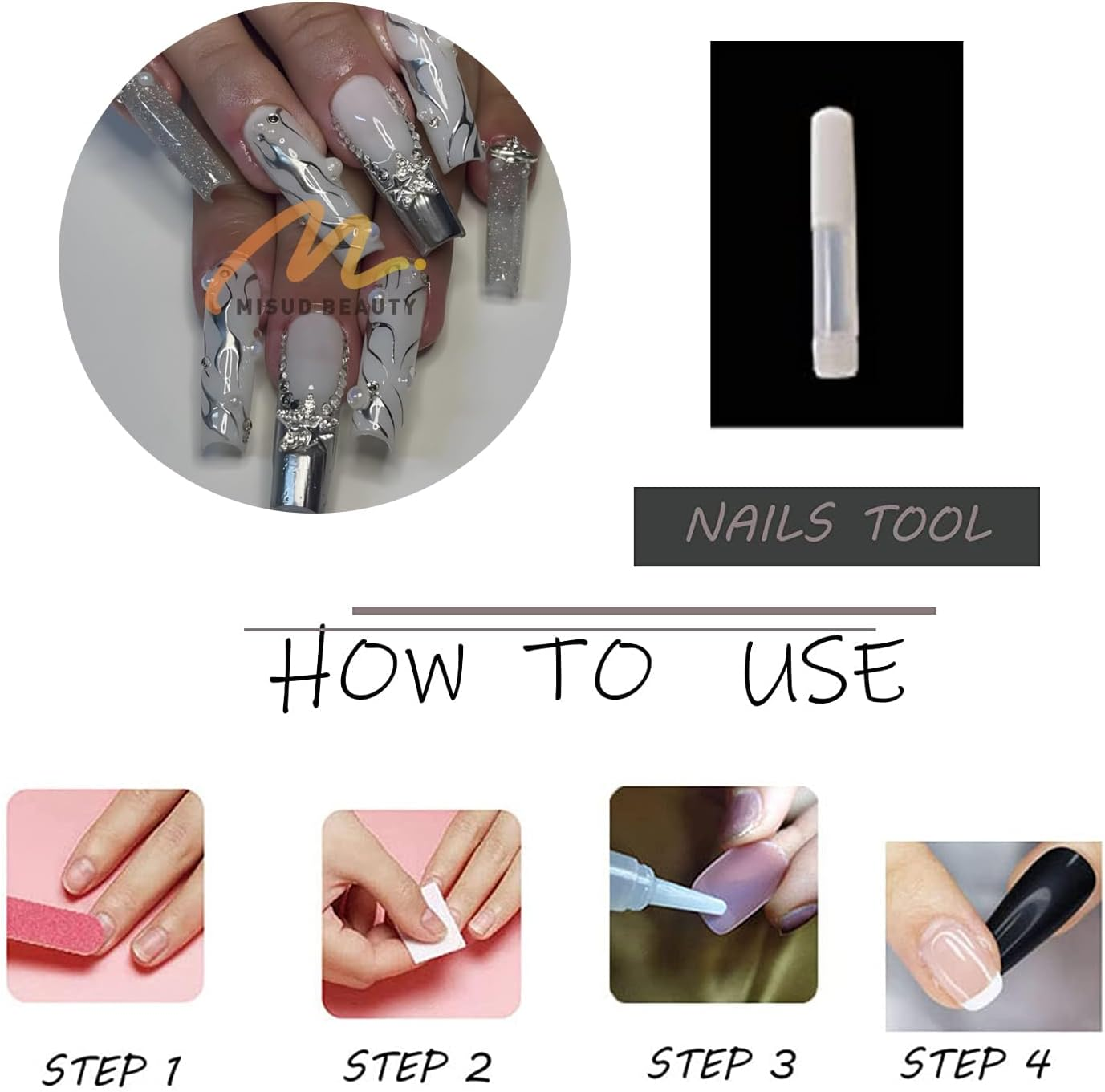 M
MISUD BEAUTY

NAILS TOOL

HOW TO USE

STEP 1

STEP 2

STEP 3

STEP 4