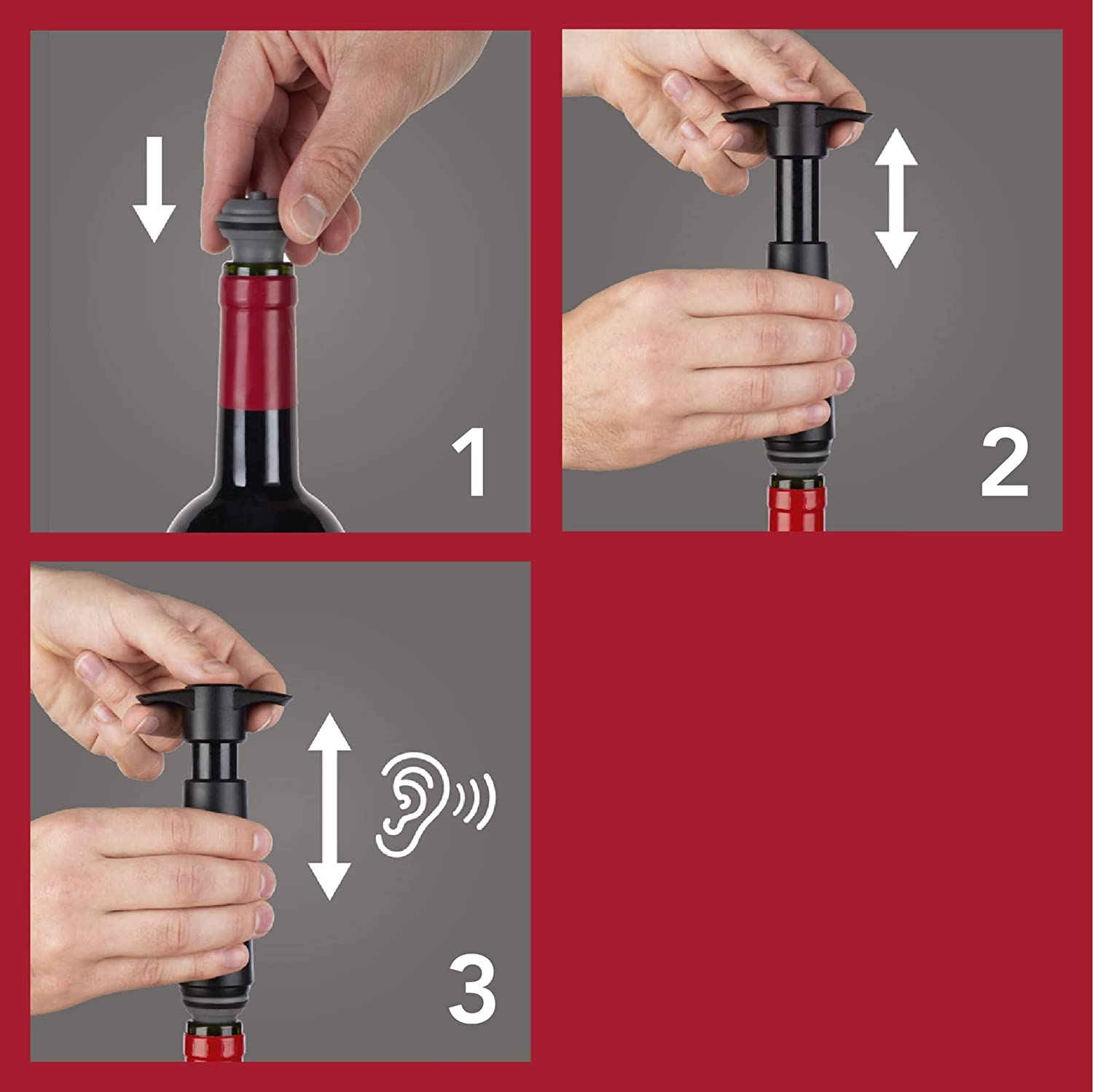 1

2

3