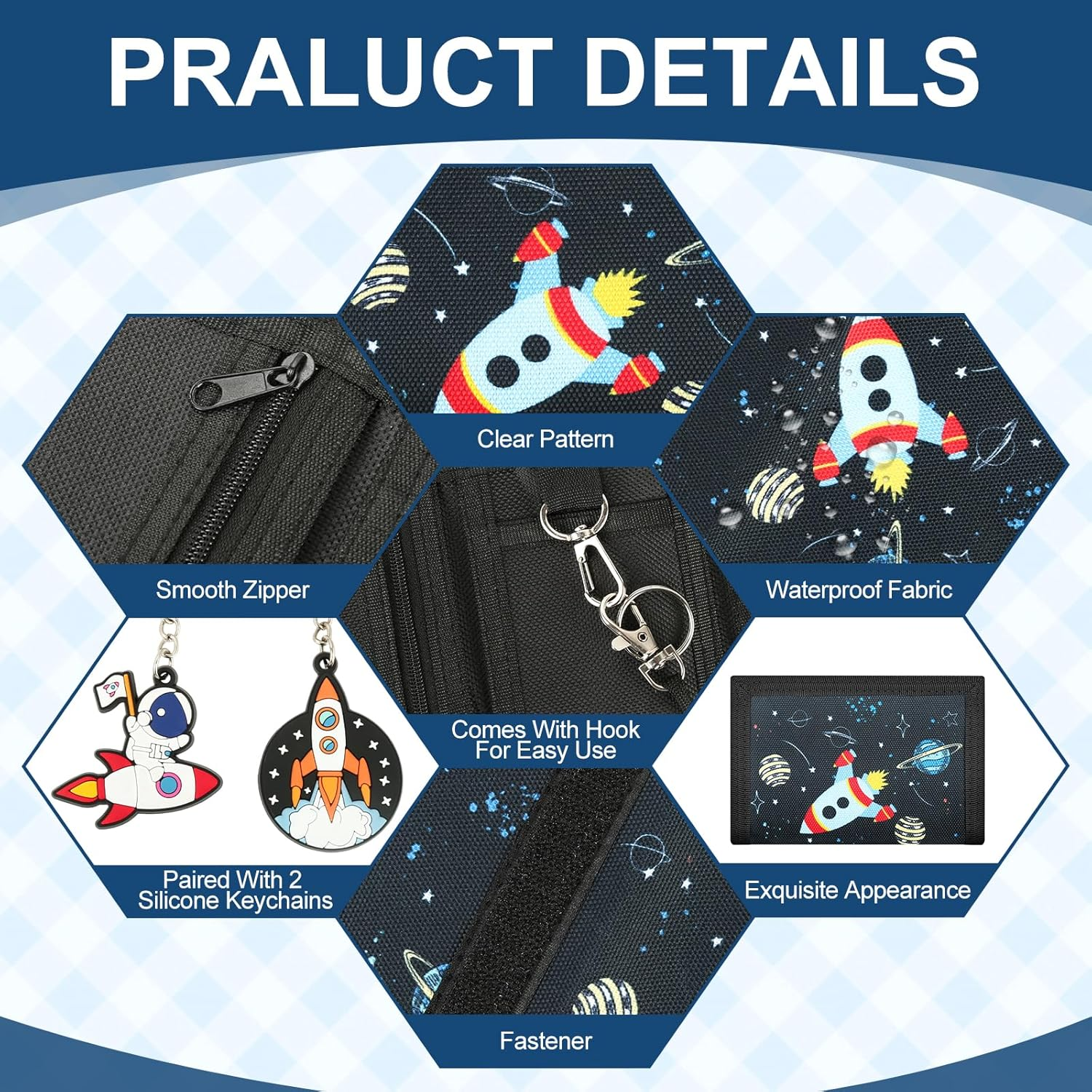 PRALUCT DETAILS

Clear Pattern

Smooth Zipper

Waterproof Fabric

Comes With Hook For Easy Use

Paired With 2 Silicone Keychains

Exquisite Appearance

Fastener