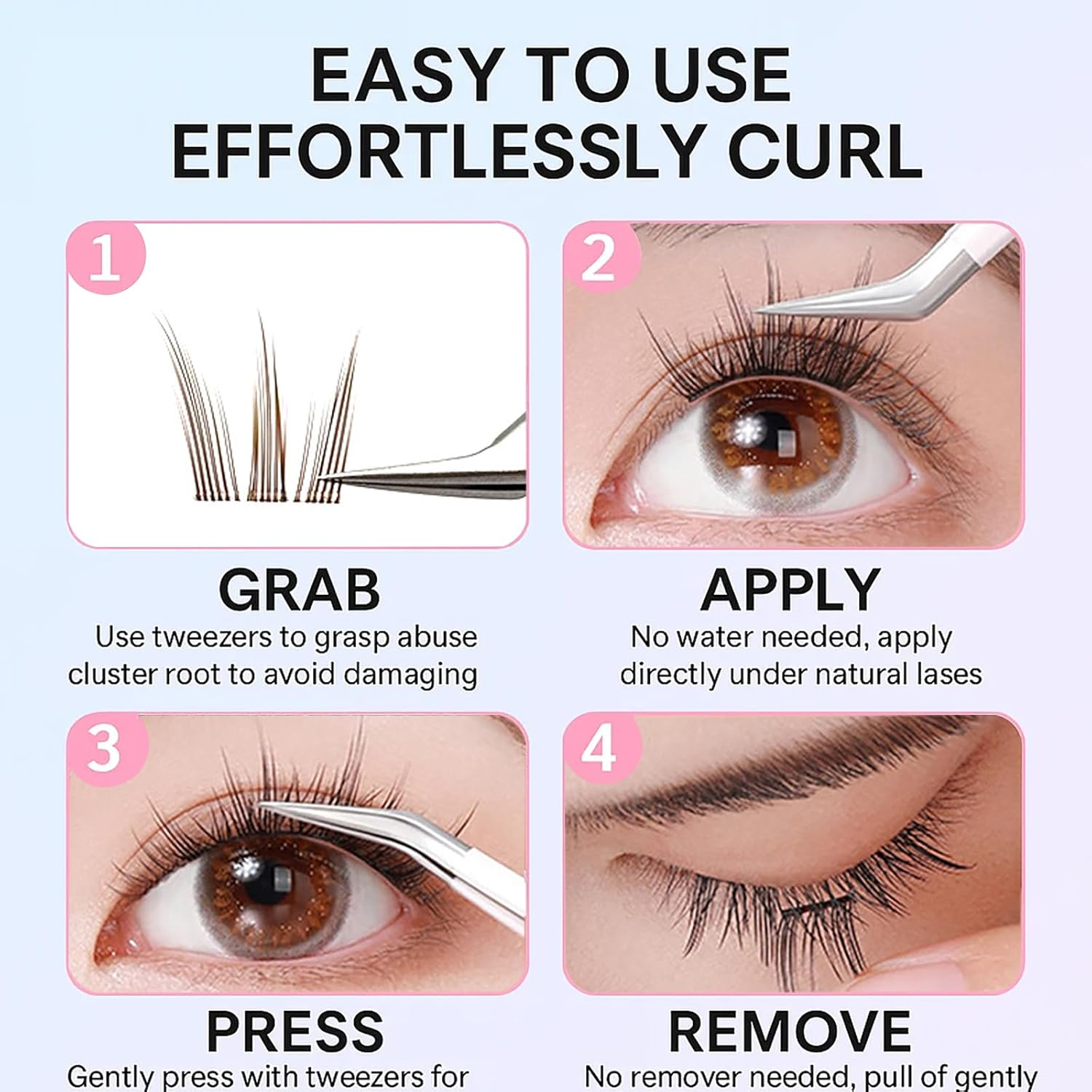 EASY TO USE
EFFORTLESSLY CURL

1

GRAB
Use tweezers to grasp abuse cluster root to avoid damaging

2

APPLY
No water needed, apply directly under natural lases

3

PRESS
Gently press with tweezers for

4

REMOVE
No remover needed, pull of gently