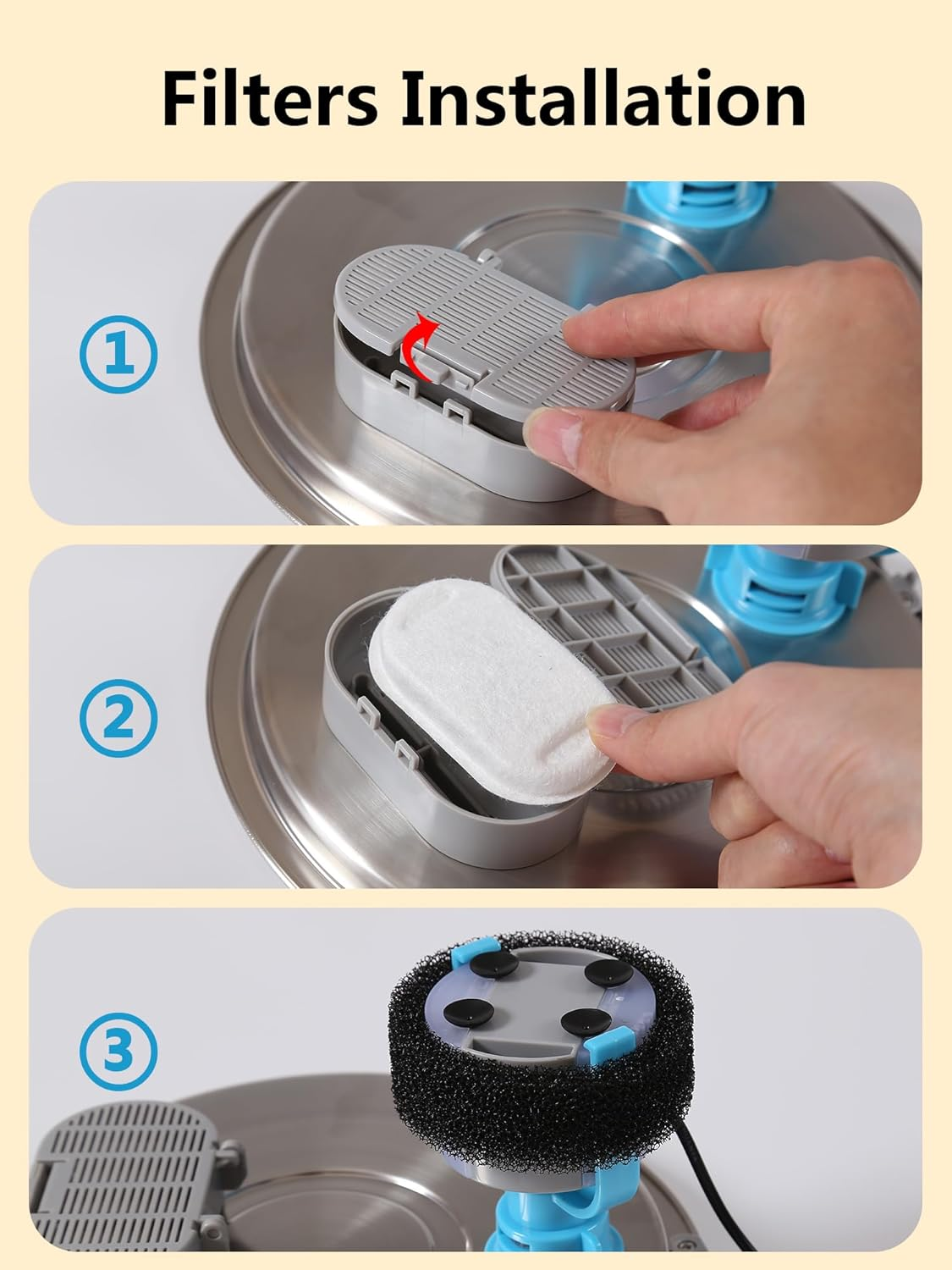 Filters Installation

①

②

③