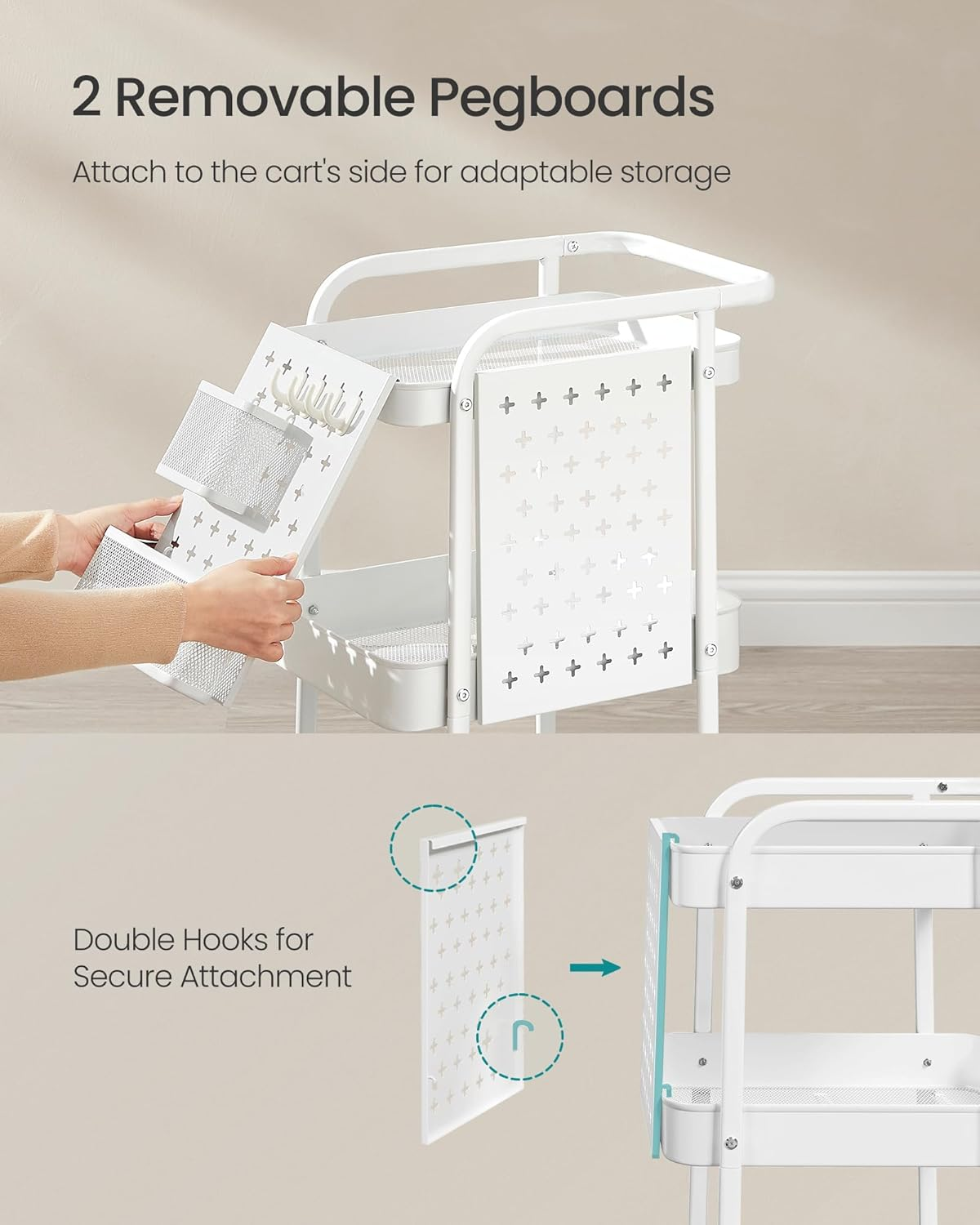 2 Removable Pegboards

Attach to the cart's side for adaptable storage

Double Hooks for Secure Attachment