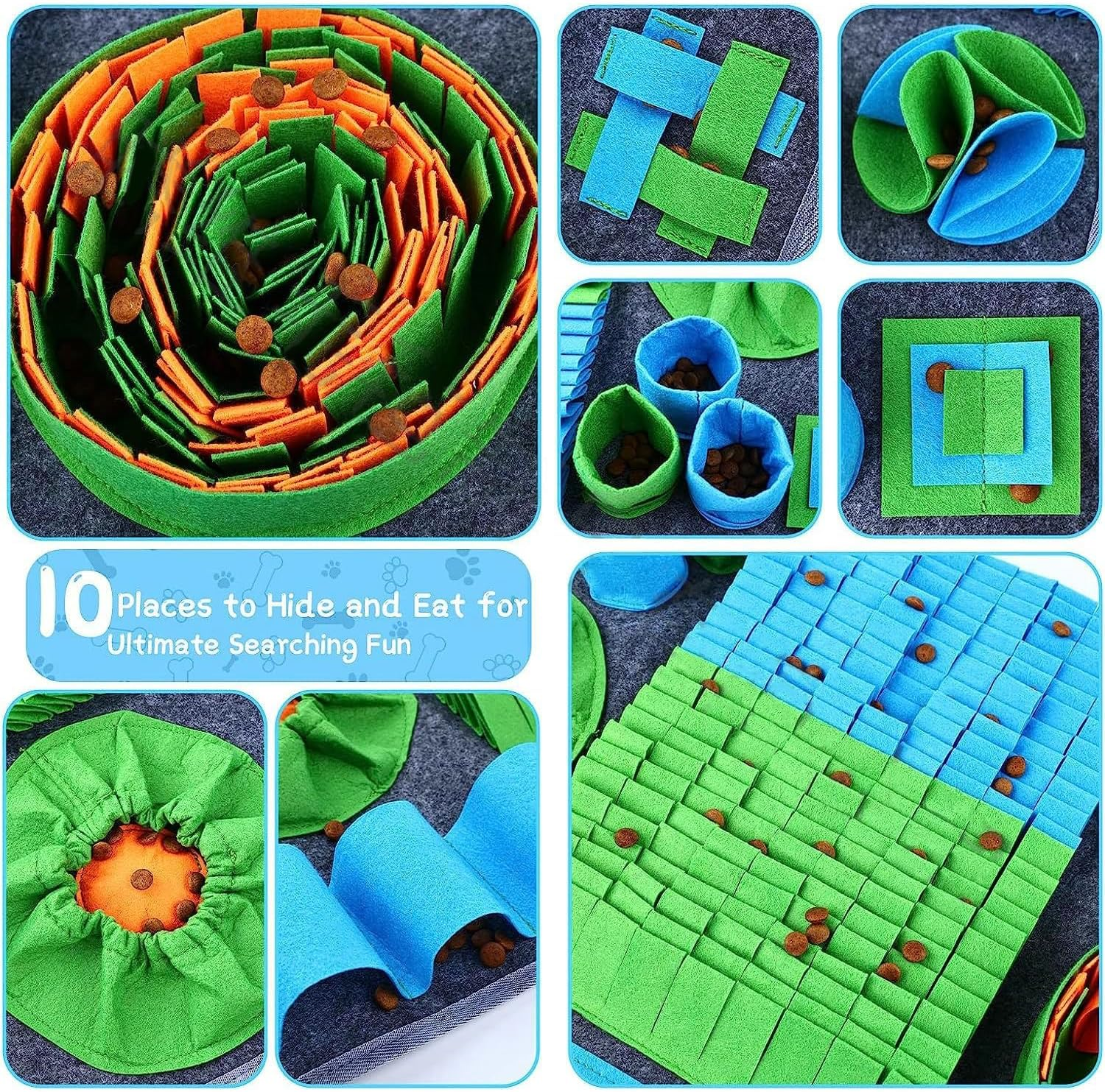 10 Places to Hide and Eat for
Ultimate Searching Fun