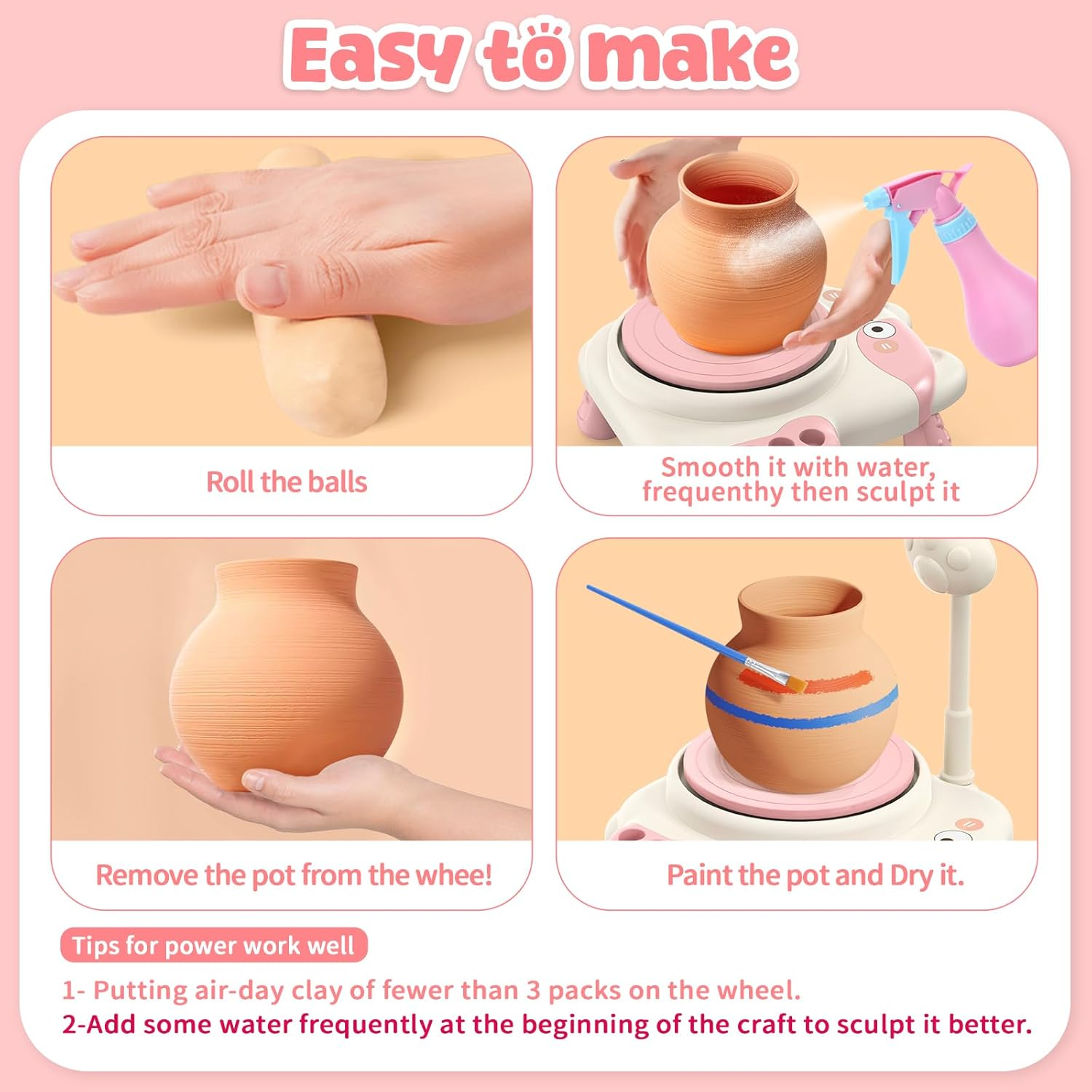 Easy to make

Roll the balls

Smooth it with water, frequenthy then sculpt it

Remove the pot from the whee!

Paint the pot and Dry it.

Tips for power work well

1- Putting air-day clay of fewer than 3 packs on the wheel.

2-Add some water frequently at the beginning of the craft to sculpt it better.