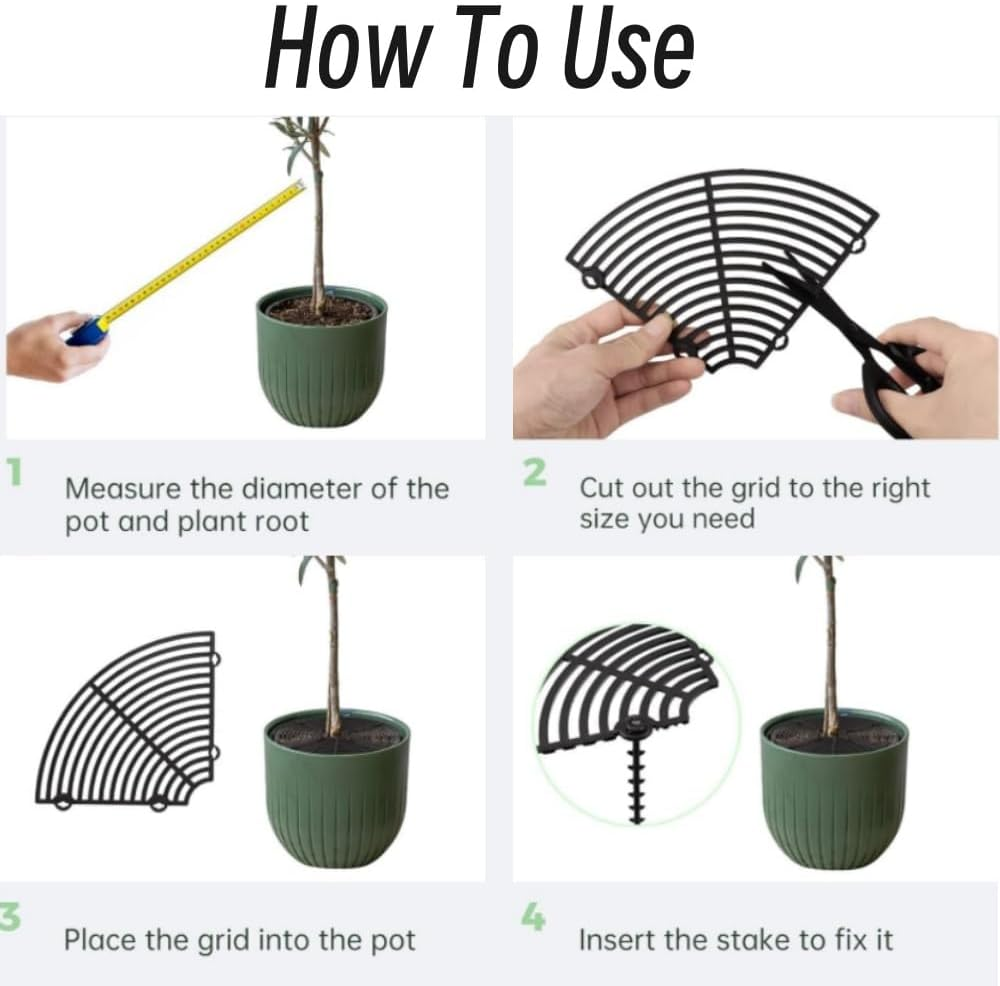 How To Use

1 Measure the diameter of the pot and plant root

2 Cut out the grid to the right size you need

3 Place the grid into the pot

4 Insert the stake to fix it