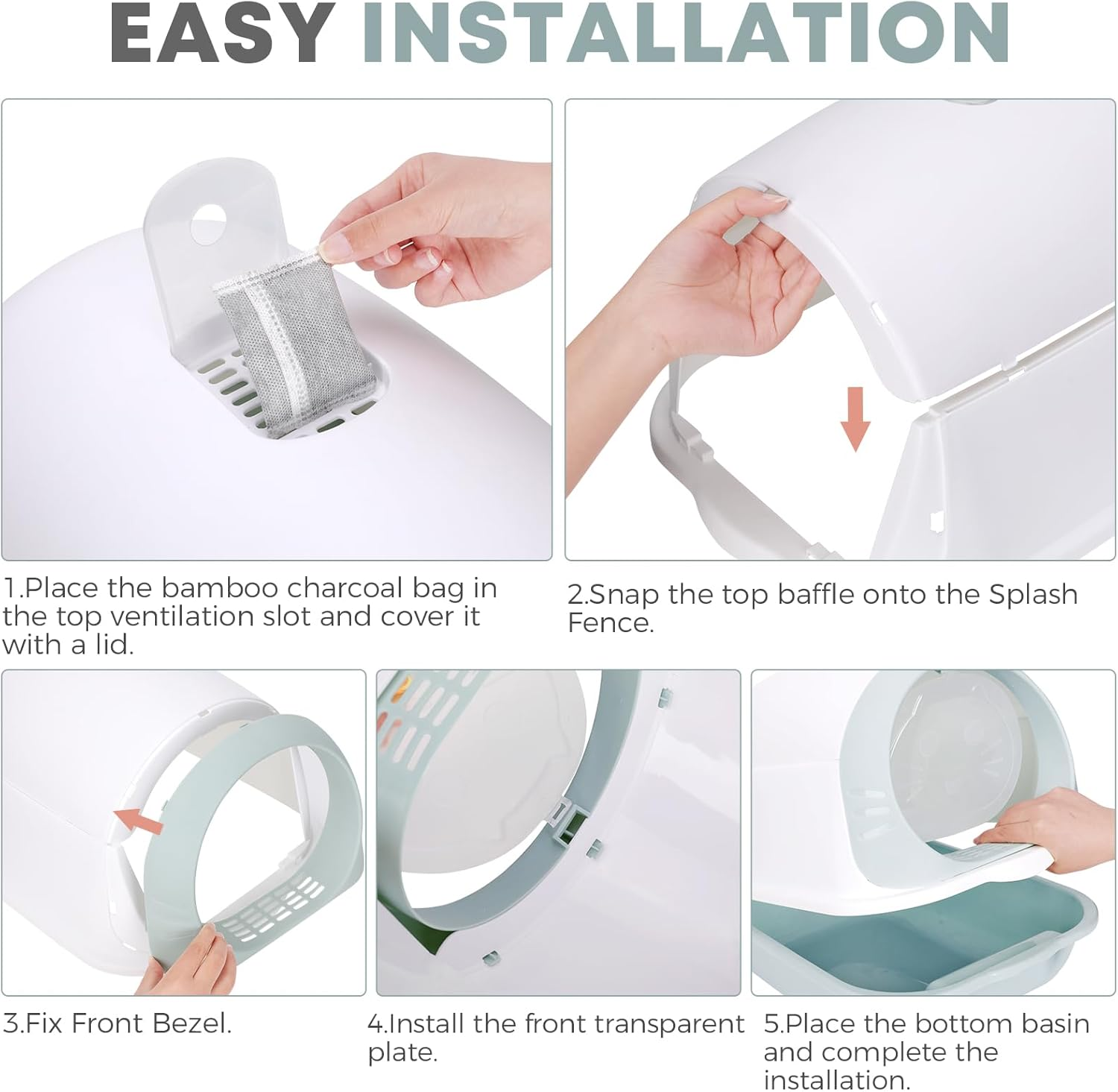 EASY INSTALLATION

1.Place the bamboo charcoal bag in the top ventilation slot and cover it with a lid.

2.Snap the top baffle onto the Splash Fence.

3.Fix Front Bezel.

4.Install the front transparent plate.

5.Place the bottom basin and complete the installation.