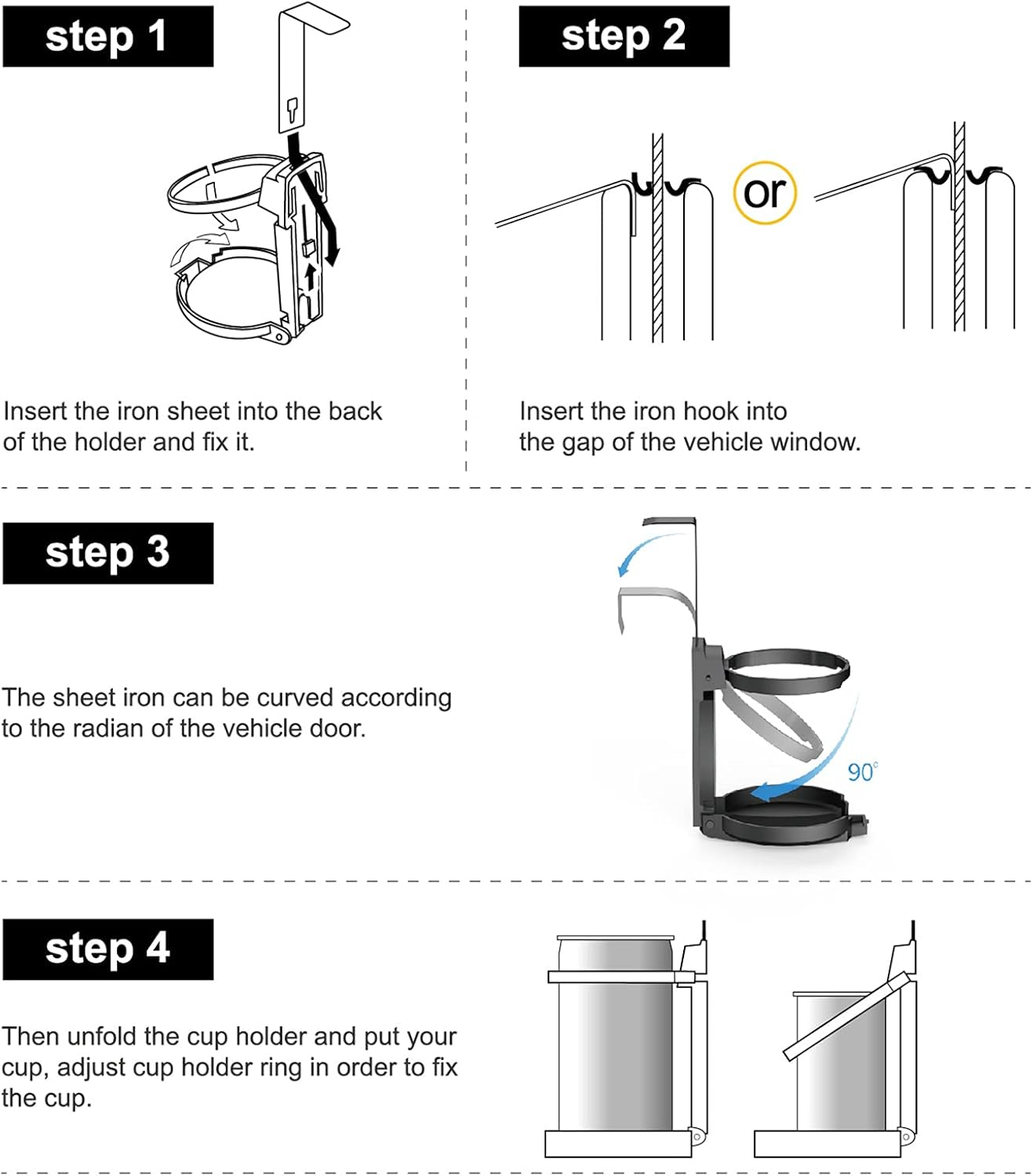 step 1

Insert the iron sheet into the back of the holder and fix it.

step 2

or

Insert the iron hook into the gap of the vehicle window.

step 3

The sheet iron can be curved according to the radian of the vehicle door.

90°

step 4

Then unfold the cup holder and put your cup, adjust cup holder ring in order to fix the cup.