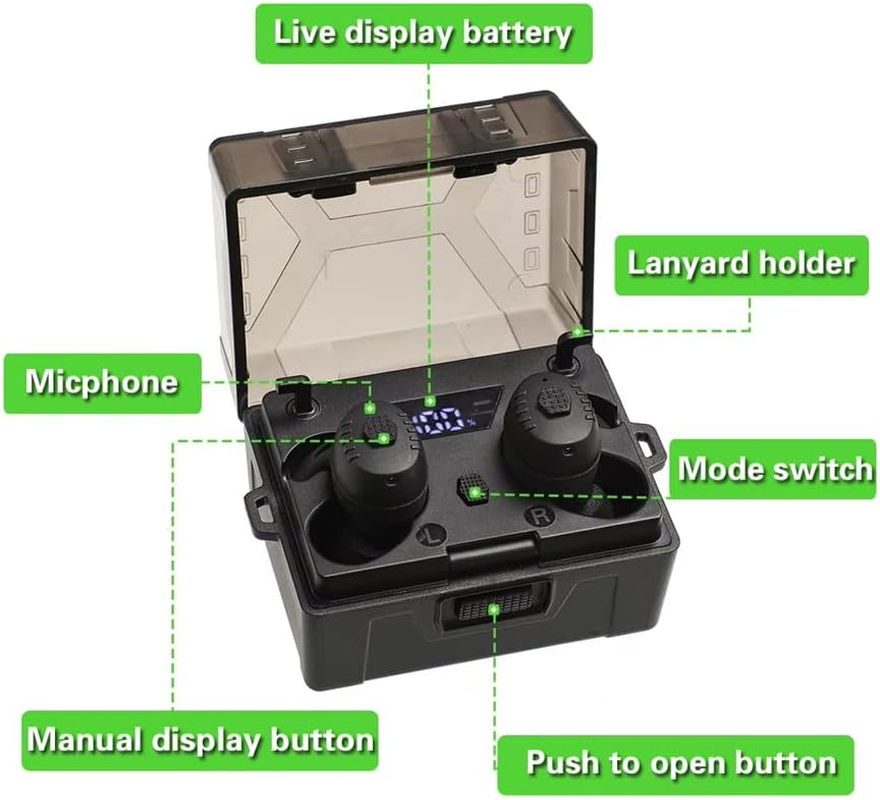 Live display battery

Lanyard holder

Micphone

100%

Mode switch

L

R

Manual display button

Push to open button