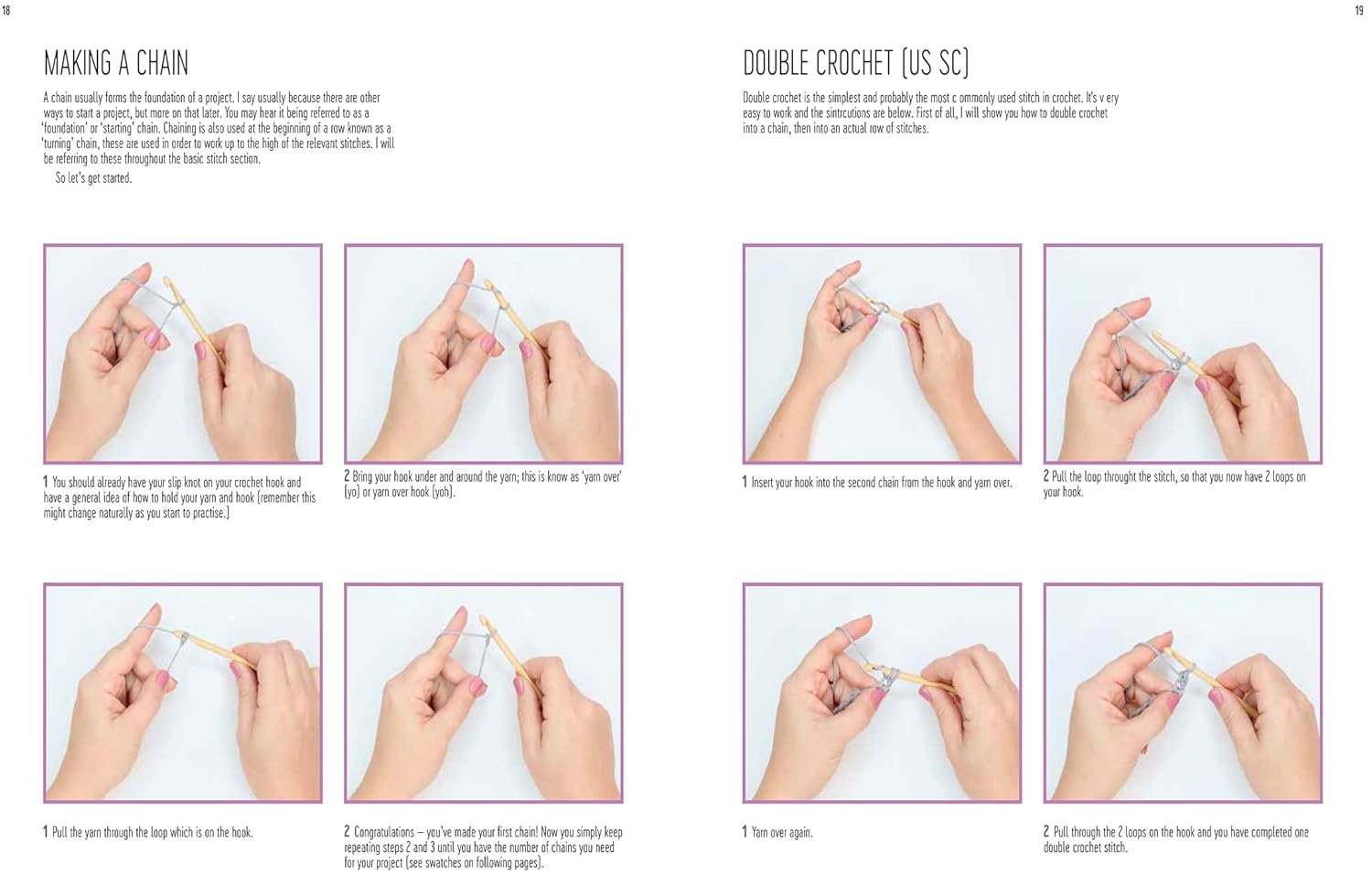 18

MAKING A CHAIN

A chain usually forms the foundation of a project. I say usually because there are other ways to start a project, but more on that later. You may hear it being referred to as a 'foundation' or 'starting' chain. Chaining is also used at the beginning of a row known as a 'turning' chain, these are used in order to work up to the high of the relevant stitches. I will be referring to these throughout the basic stitch section.

So let's get started.

1 You should already have your slip knot on your crochet hook and have a general idea of how to hold your yarn and hook (remember this might change naturally as you start to practise.)

2 Bring your hook under and around the yarn; this is know as 'yarn over' (yo) or yarn over hook (yoh).

1 Pull the yarn through the loop which is on the hook.

2 Congratulations – you've made your first chain! Now you simply keep repeating steps 2 and 3 until you have the number of chains you need for your project (see swatches on following pages).

19

DOUBLE CROCHET (US SC)

Double crochet is the simplest and probably the most c ommonly used stitch in crochet. It's v ery easy to work and the sintrcutions are below. First of all, I will show you how to double crochet into a chain, then into an actual row of stitches.

1 Insert your hook into the second chain from the hook and yarn over.

2 Pull the loop throught the stitch, so that you now have 2 loops on your hook.

1 Yarn over again.

2 Pull through the 2 loops on the hook and you have completed one double crochet stitch.