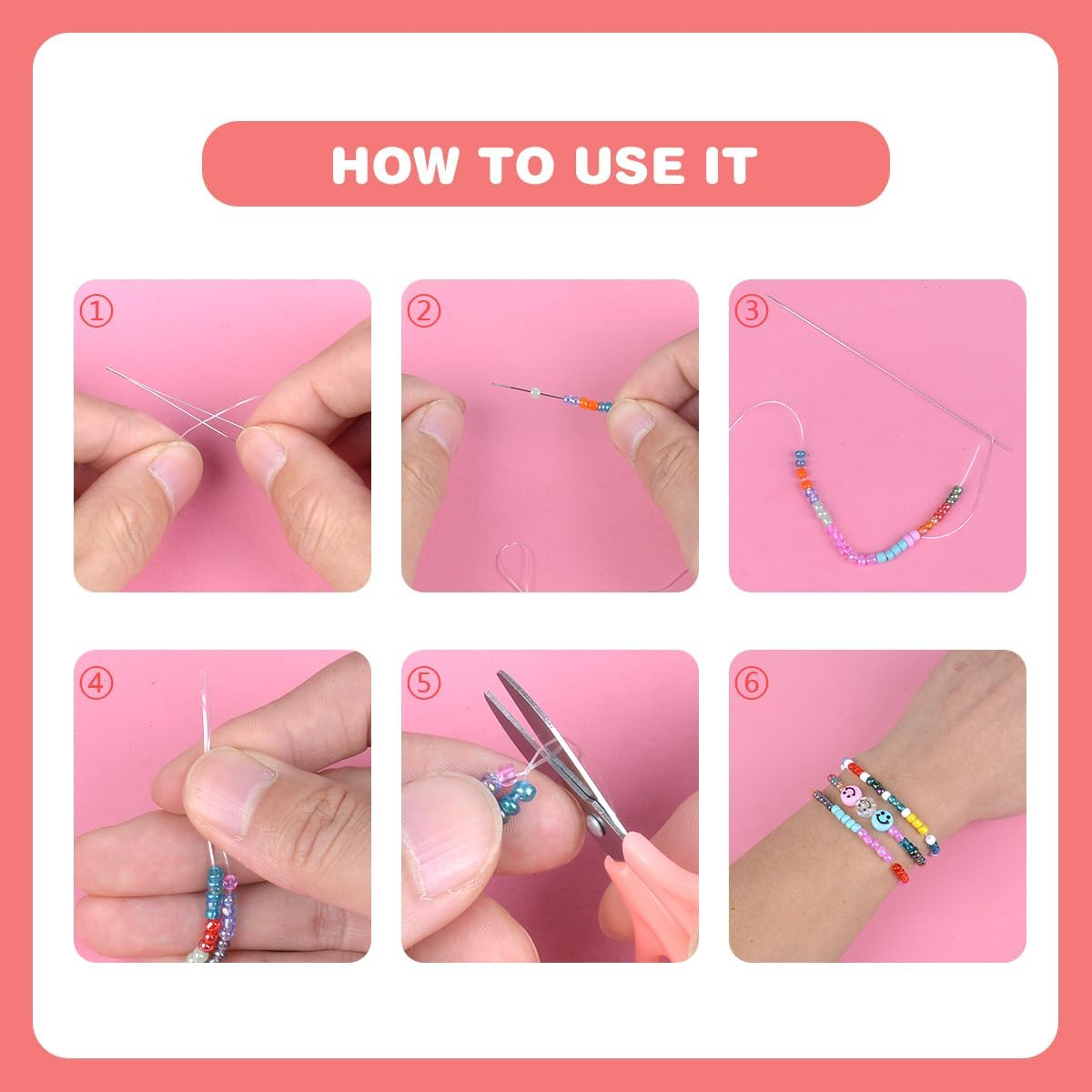 HOW TO USE IT

①

②

③

④

⑤

⑥